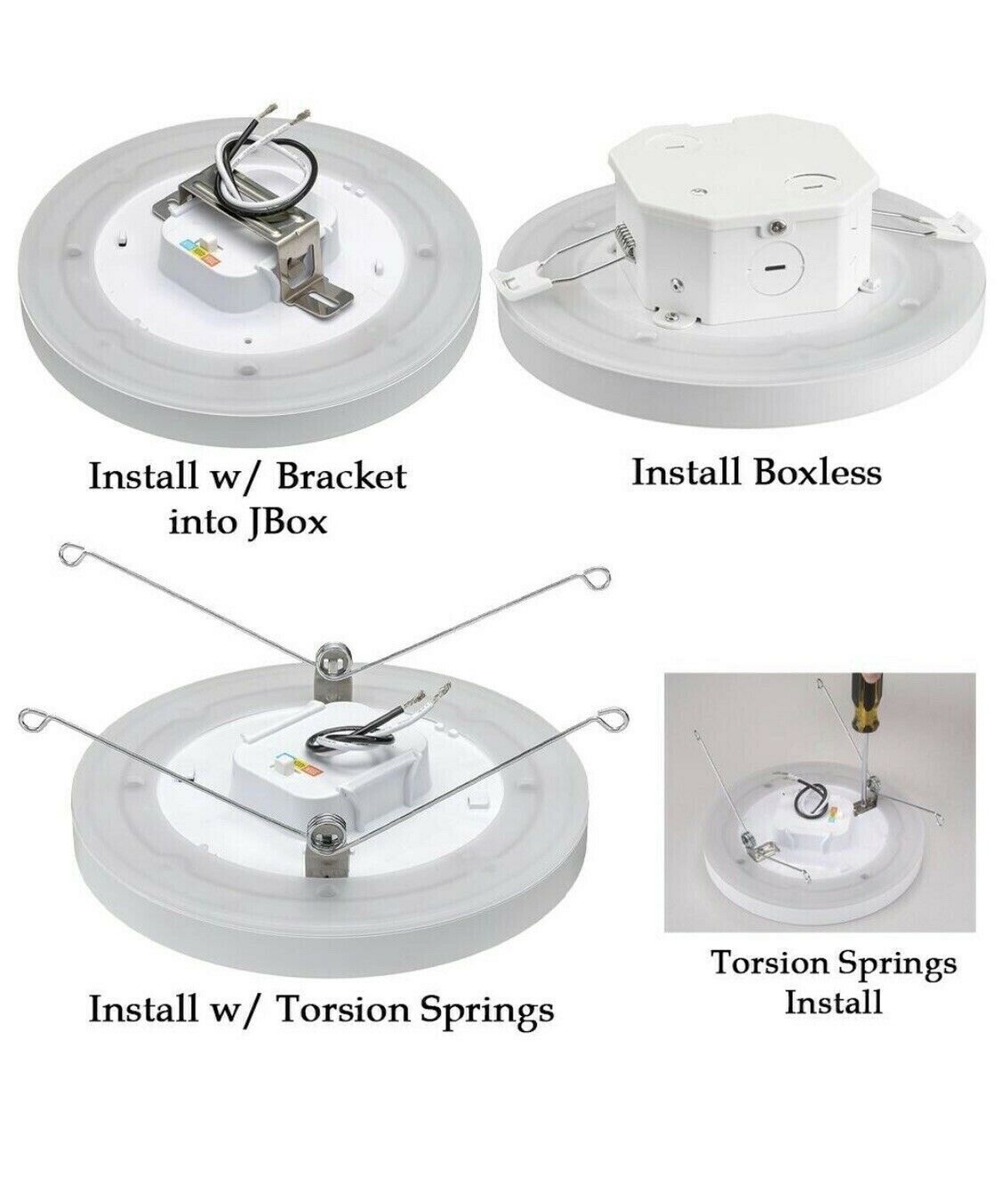 Install w/ Bracket into JBox

Install Boxless

Install w/ Torsion Springs

Torsion Springs Install