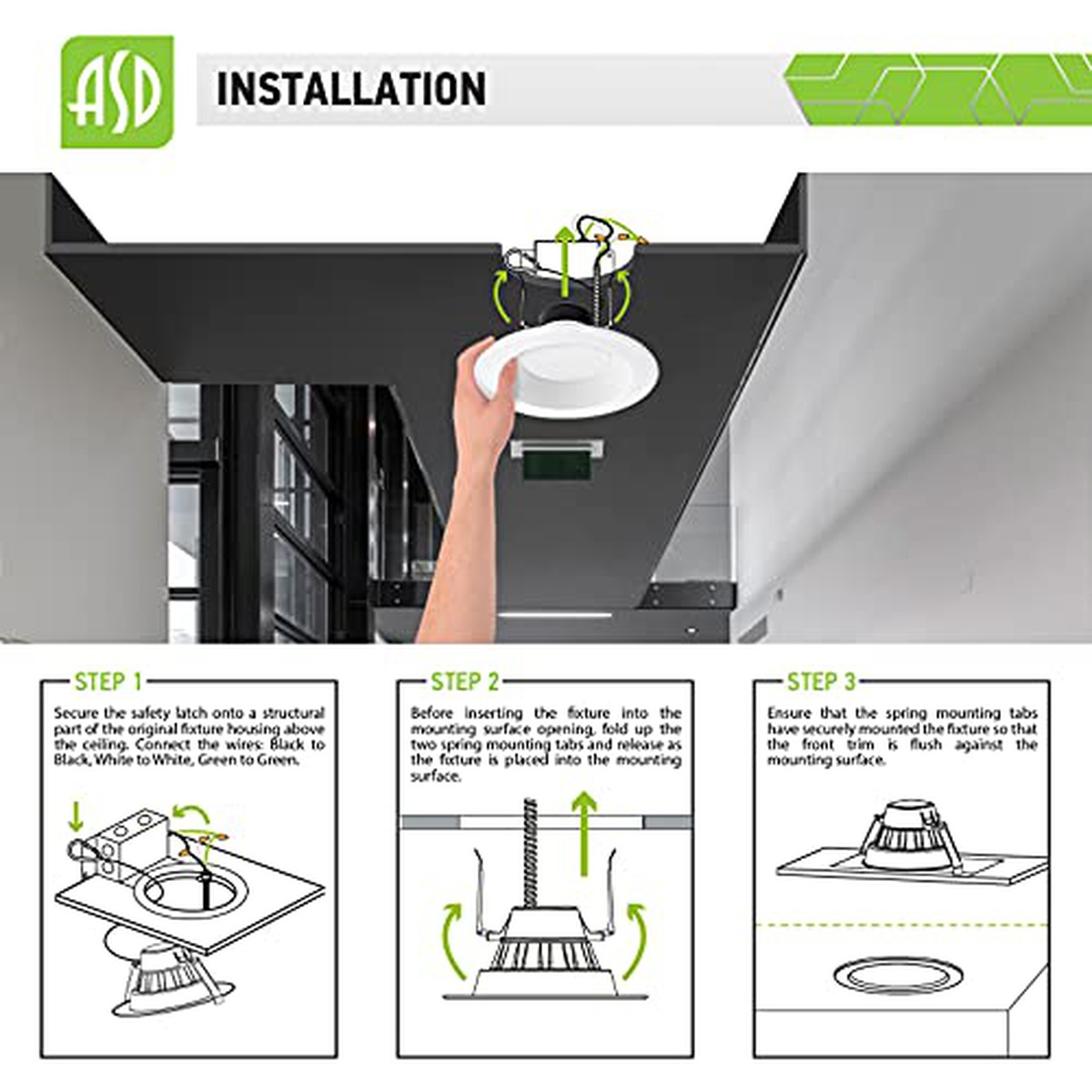 ASD

INSTALLATION

STEP 1

Secure the safety latch onto a structural part of the original fixture housing above the ceiling. Connect the wires: Black to Black, White to White, Green to Green.

STEP 2

Before inserting the fixture into the mounting surface opening, fold up the two spring mounting tabs and release as the fixture is placed into the mounting surface.

STEP 3

Ensure that the spring mounting tabs have securely mounted the fixture so that the front trim is flush against the mounting surface.