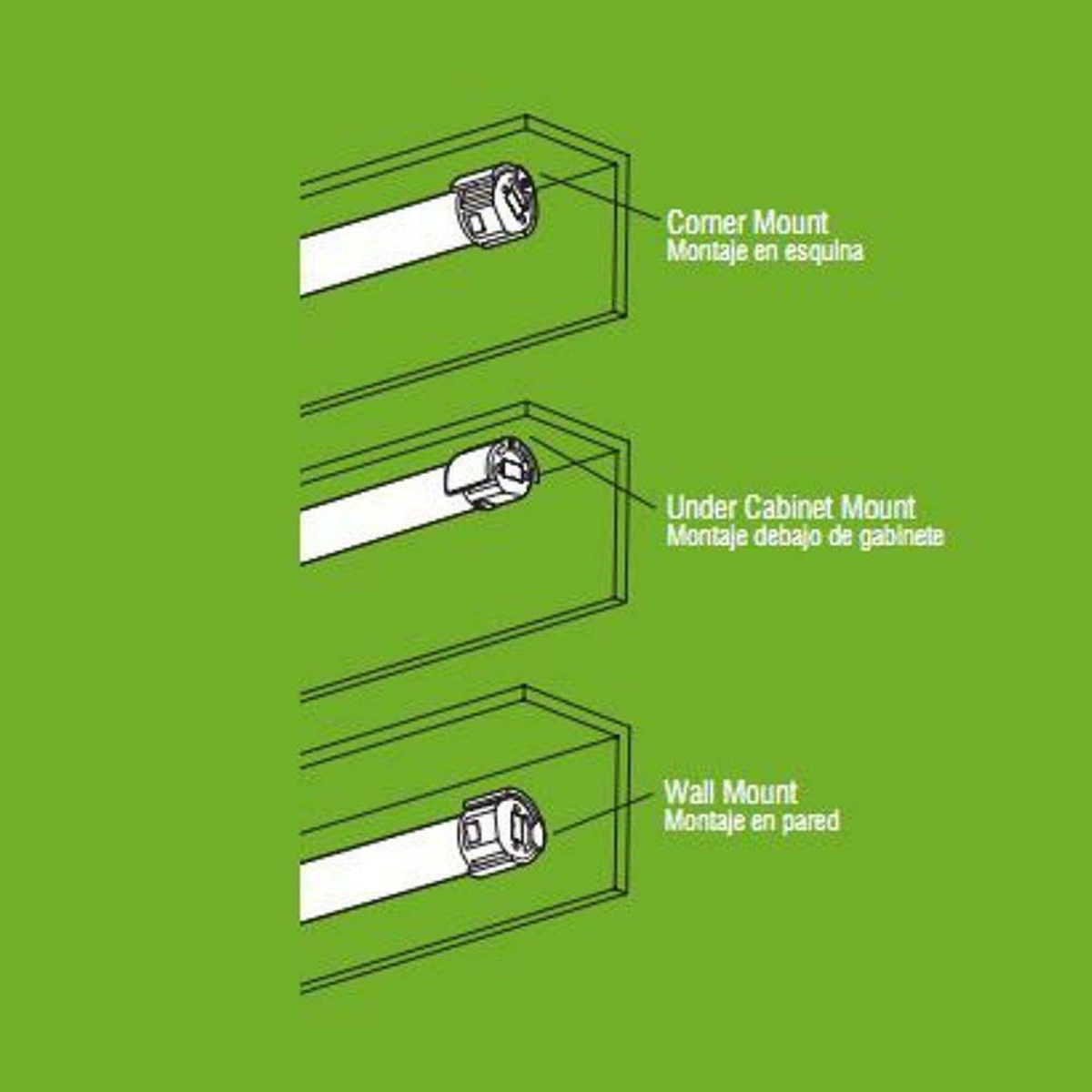 Corner Mount
Montaje en esquina

Under Cabinet Mount
Montaje debajo de gabinete

Wall Mount
Montaje en pared