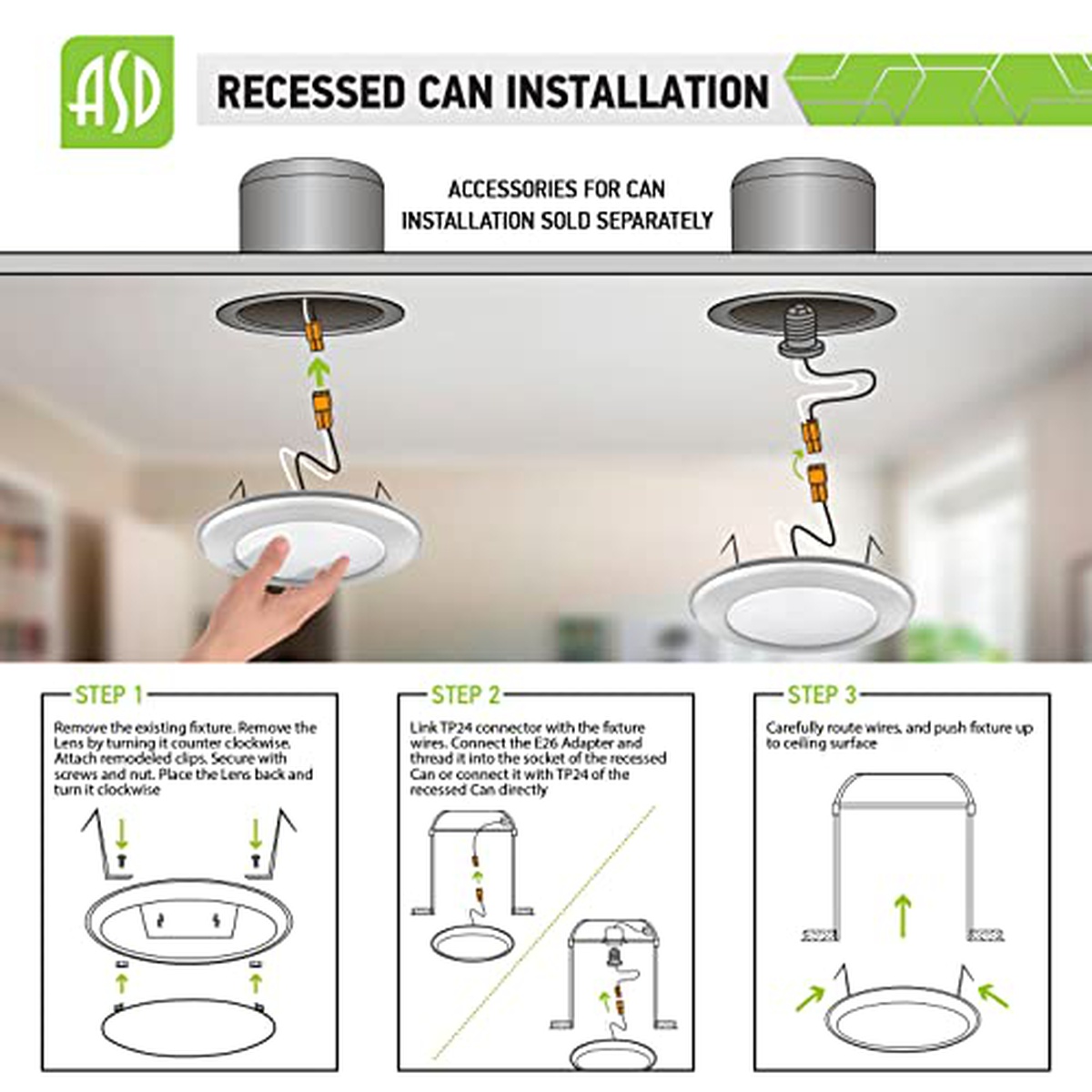 ASD

RECESSED CAN INSTALLATION

ACCESSORIES FOR CAN INSTALLATION SOLD SEPARATELY

STEP 1

Remove the existing fixture. Remove the Lens by turning it counter clockwise. Attach remodeled clips. Secure with screws and nut. Place the Lens back and turn it clockwise

STEP 2

Link TP24 connector with the fixture wires. Connect the E26 Adapter and thread it into the socket of the recessed Can or connect it with TP24 of the recessed Can directly

STEP 3

Carefully route wires, and push fixture up to ceiling surface