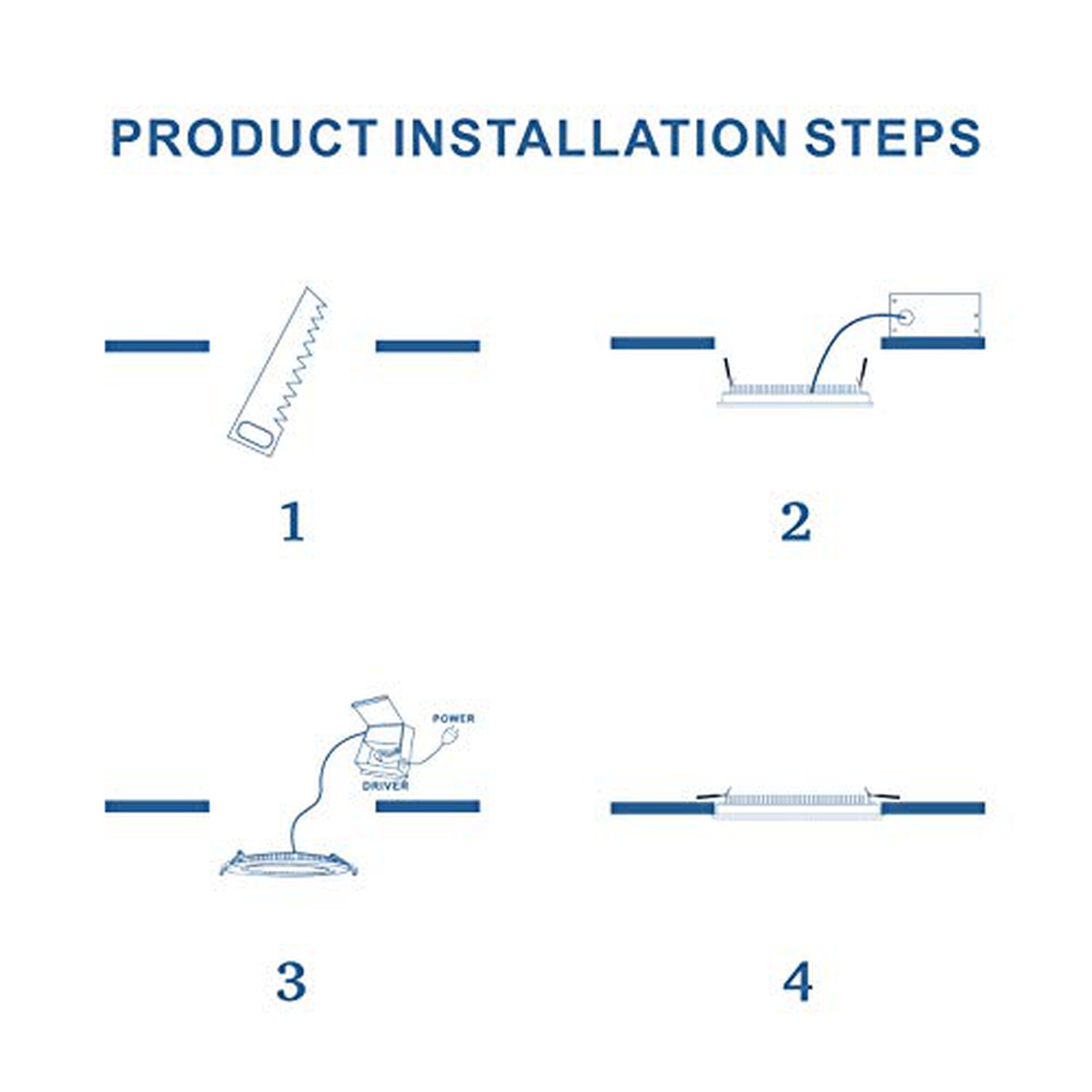 PRODUCT INSTALLATION STEPS

1

2

POWER

DRIVER

3

4