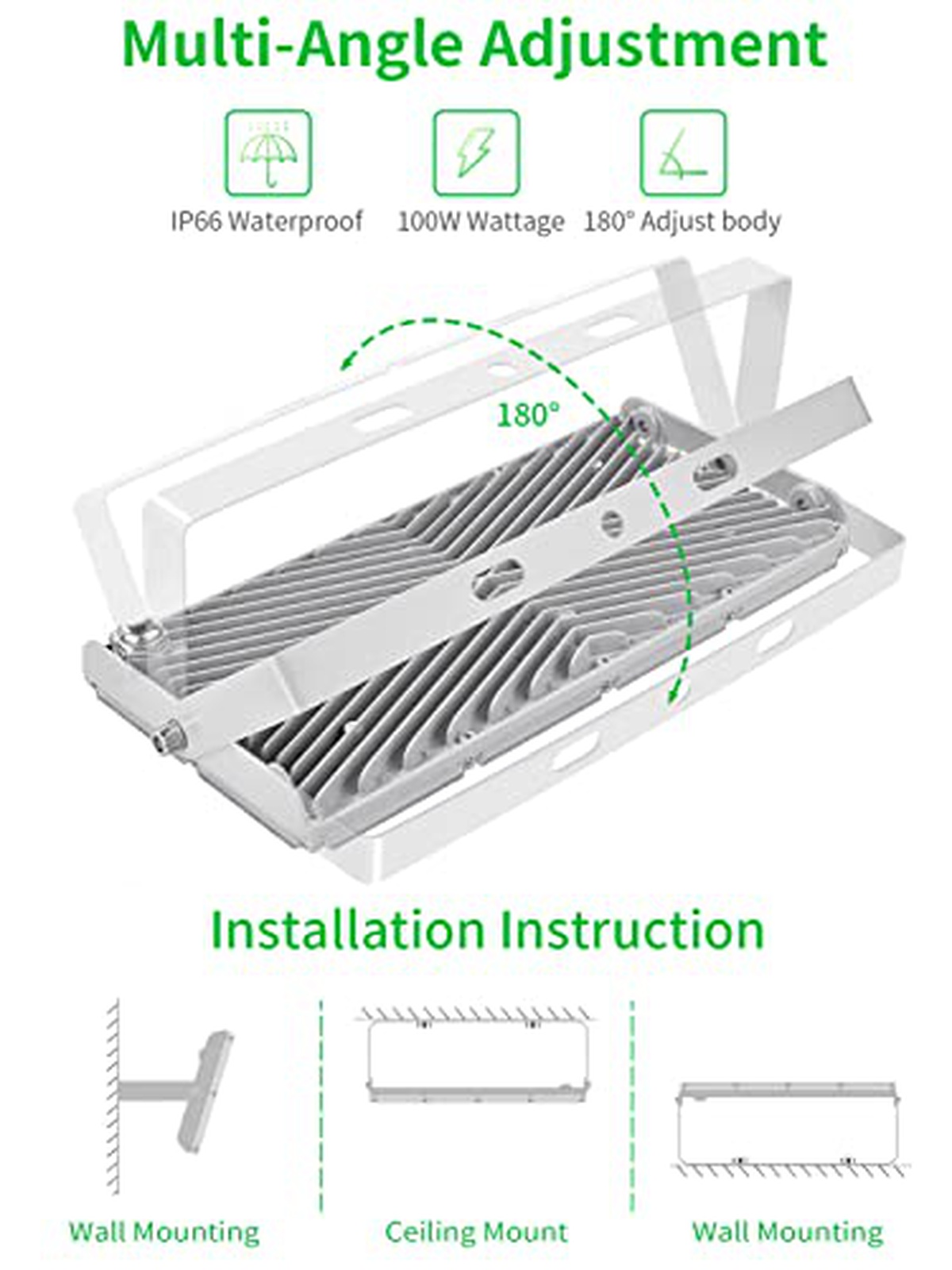 Multi-Angle Adjustment

IP66 Waterproof

100W Wattage

180° Adjust body

180°

Installation Instruction

Wall Mounting

Ceiling Mount

Wall Mounting