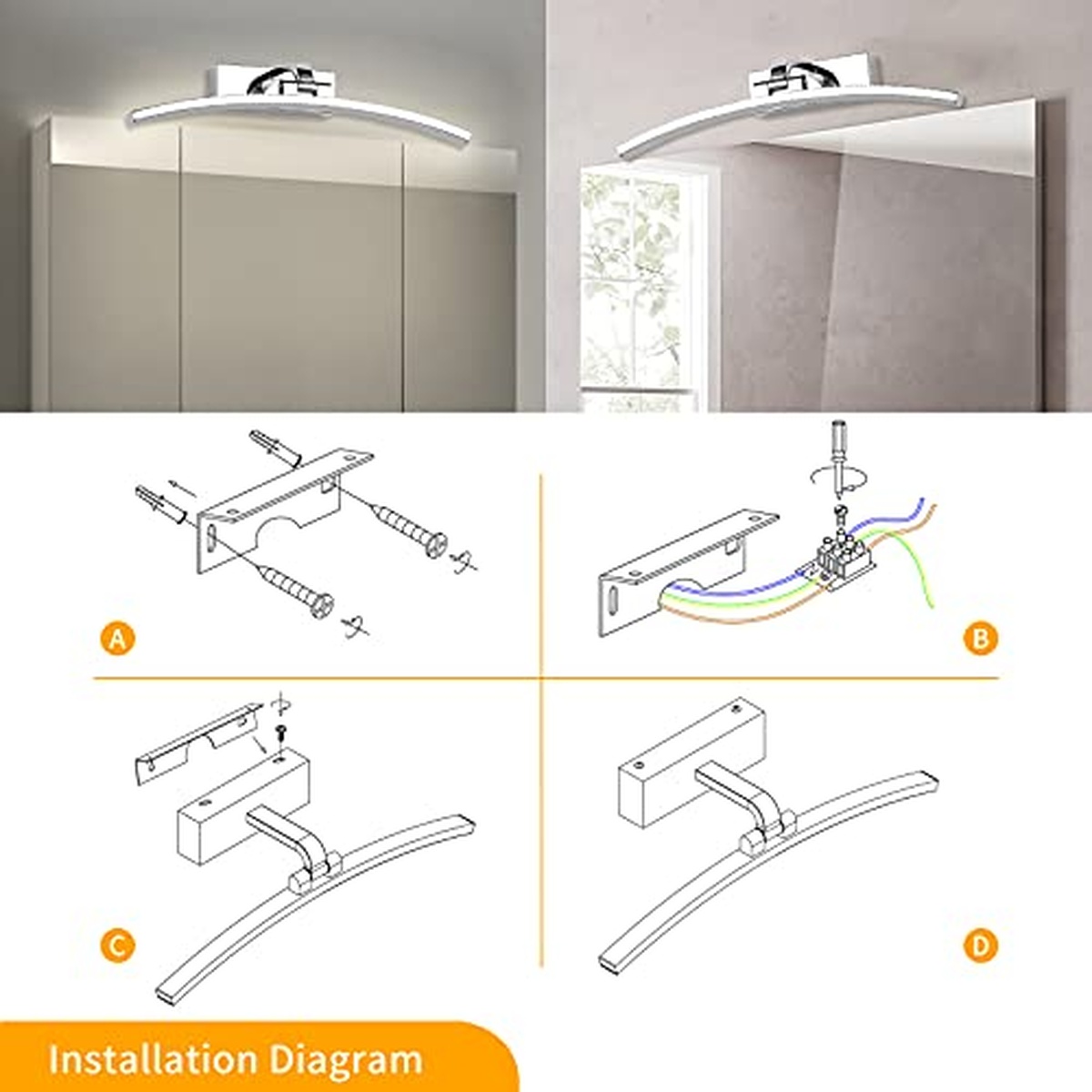 A

B

C

D

Installation Diagram