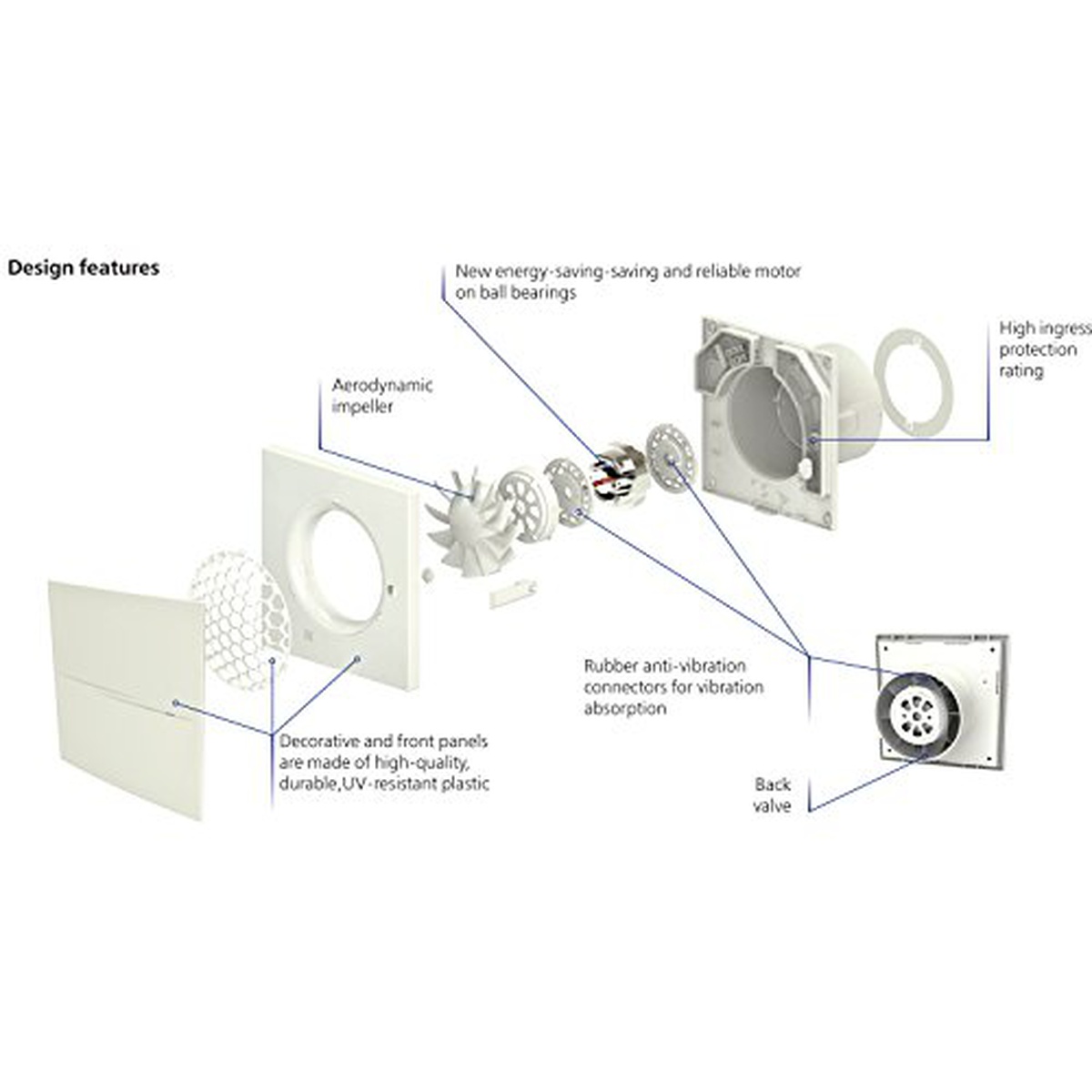 Design features

New energy-saving-saving and reliable motor on ball bearings

High ingress protection rating

Aerodynamic impeller

Rubber anti-vibration connectors for vibration absorption

Decorative and front panels are made of high-quality, durable,UV-resistant plastic

Back valve