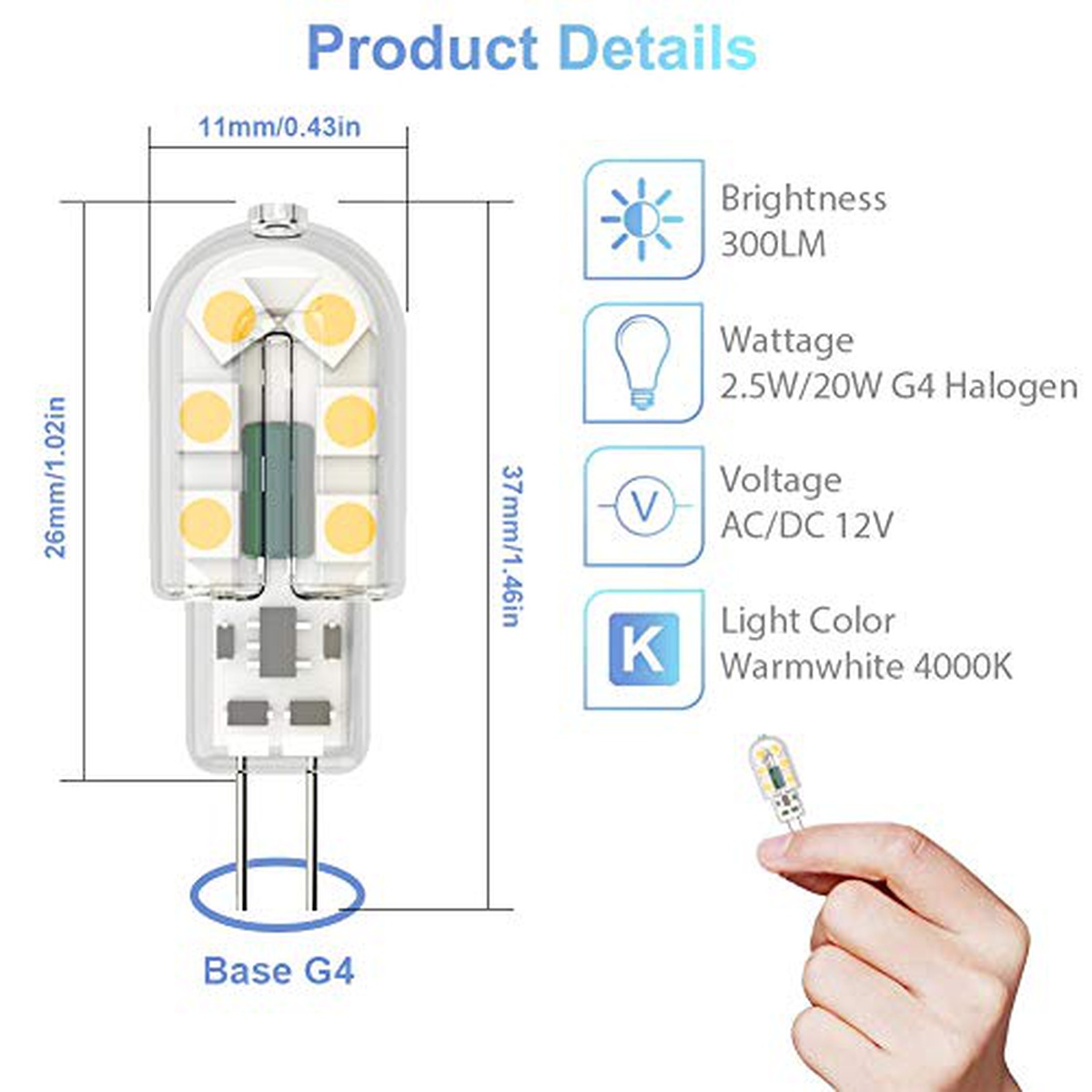 Product Details

11mm/0.43in

26mm/1.02in

37mm/1.46in

Base G4

Brightness
300LM

Wattage
2.5W/20W G4 Halogen

V

Voltage
AC/DC 12V

K

Light Color
Warmwhite 4000K