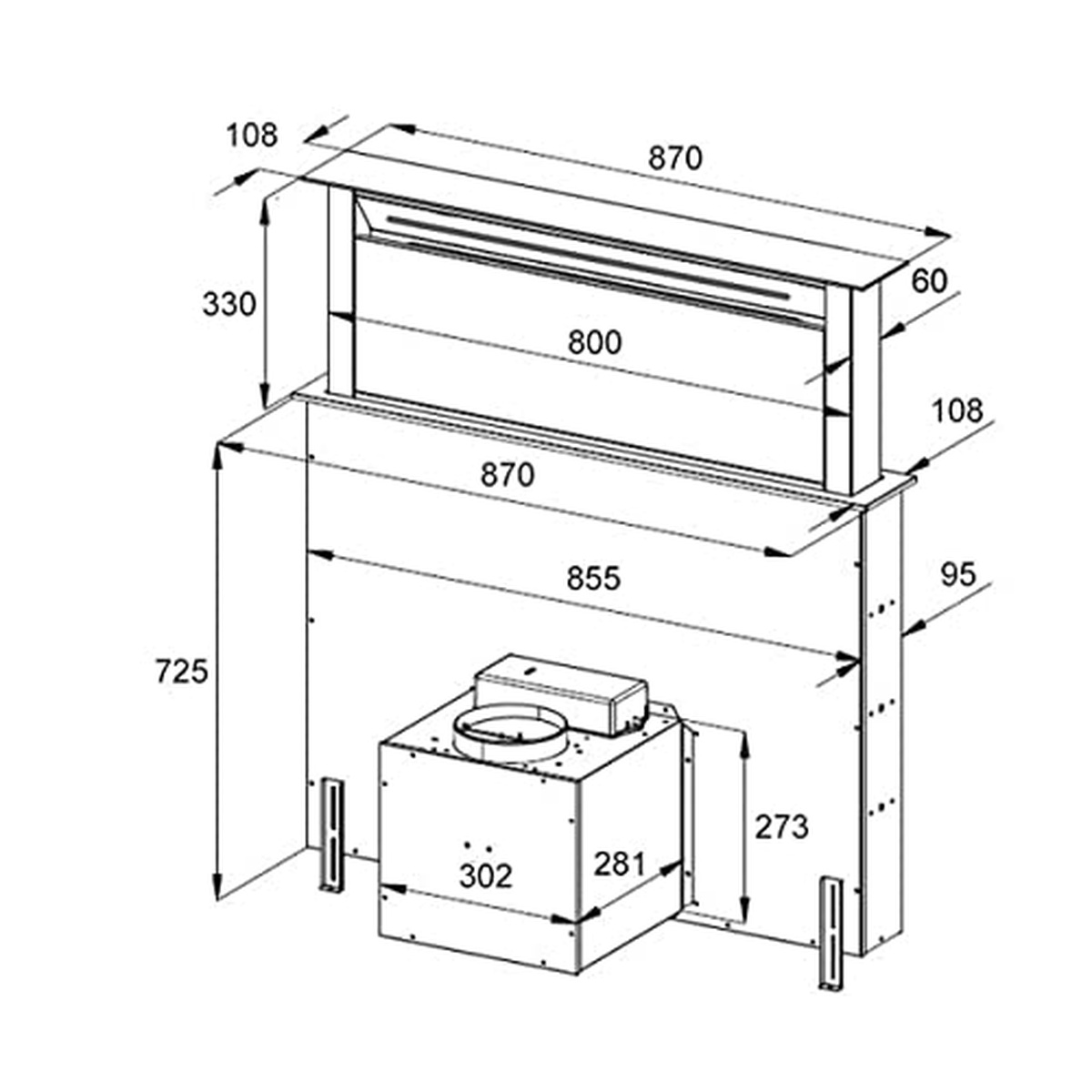 108
870
330
60
800
108
870
855
95
725
273
302
281