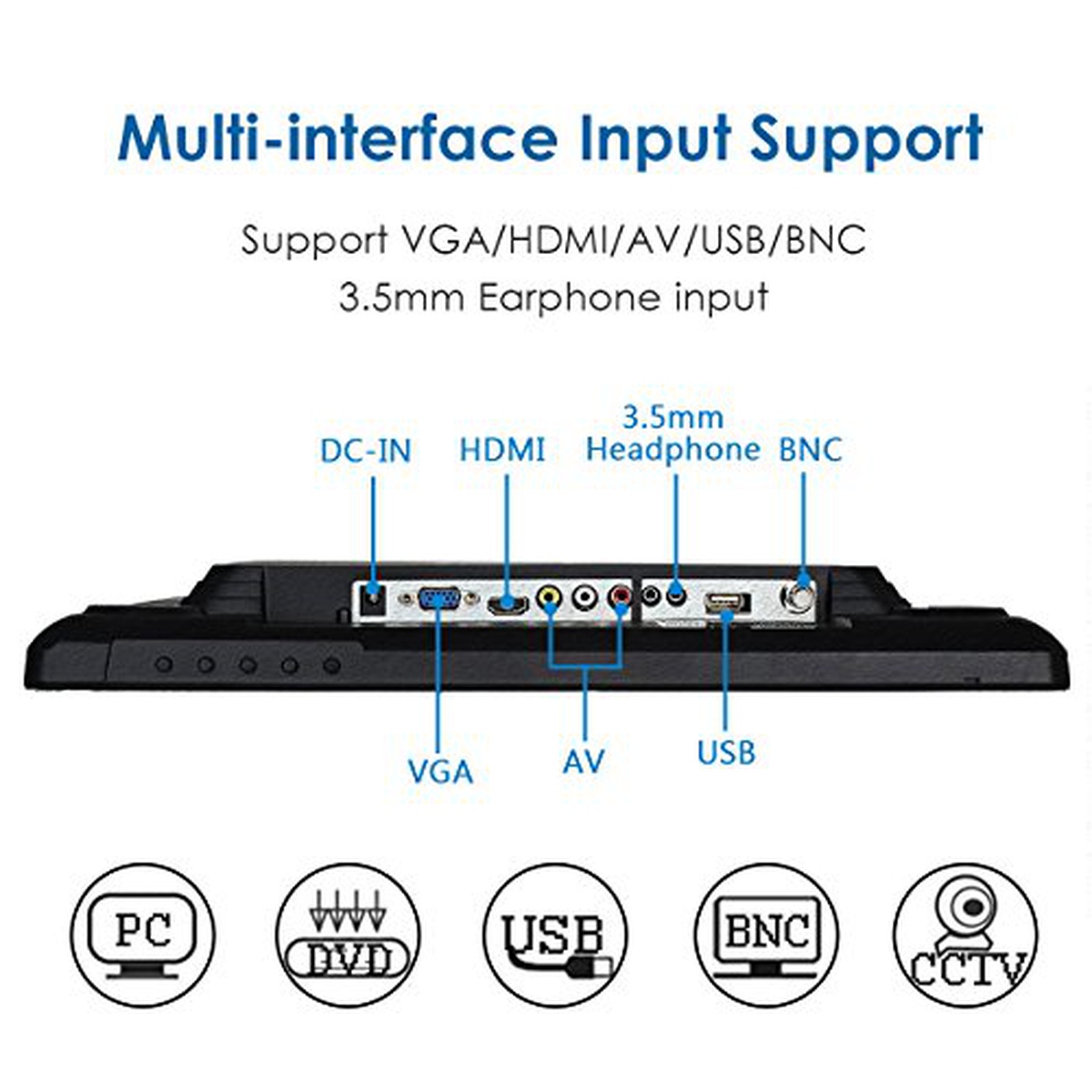 Multi-interface Input Support

Support VGA/HDMI/AV/USB/BNC
3.5mm Earphone input

DC-IN
HDMI
3.5mm Headphone
BNC
VGA
AV
USB

PC
DVD
USB
BNC
CCTV