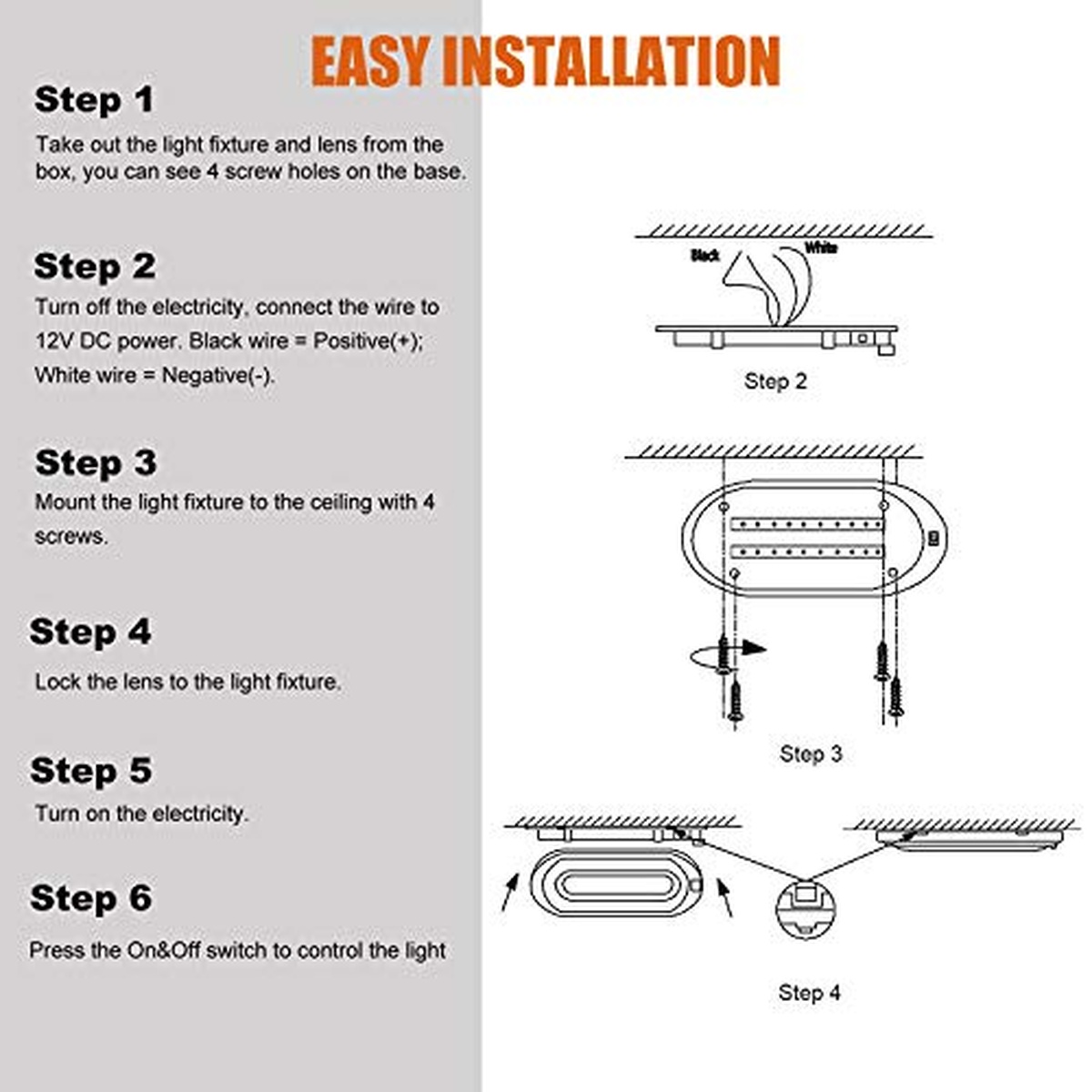 EASY INSTALLATION

Step 1
Take out the light fixture and lens from the box, you can see 4 screw holes on the base.

Step 2
Turn off the electricity, connect the wire to 12V DC power. Black wire = Positive(+); White wire = Negative(-).

Step 3
Mount the light fixture to the ceiling with 4 screws.

Step 4
Lock the lens to the light fixture.

Step 5
Turn on the electricity.

Step 6
Press the On&Off switch to control the light

Black
White
Step 2

Step 3

Step 4