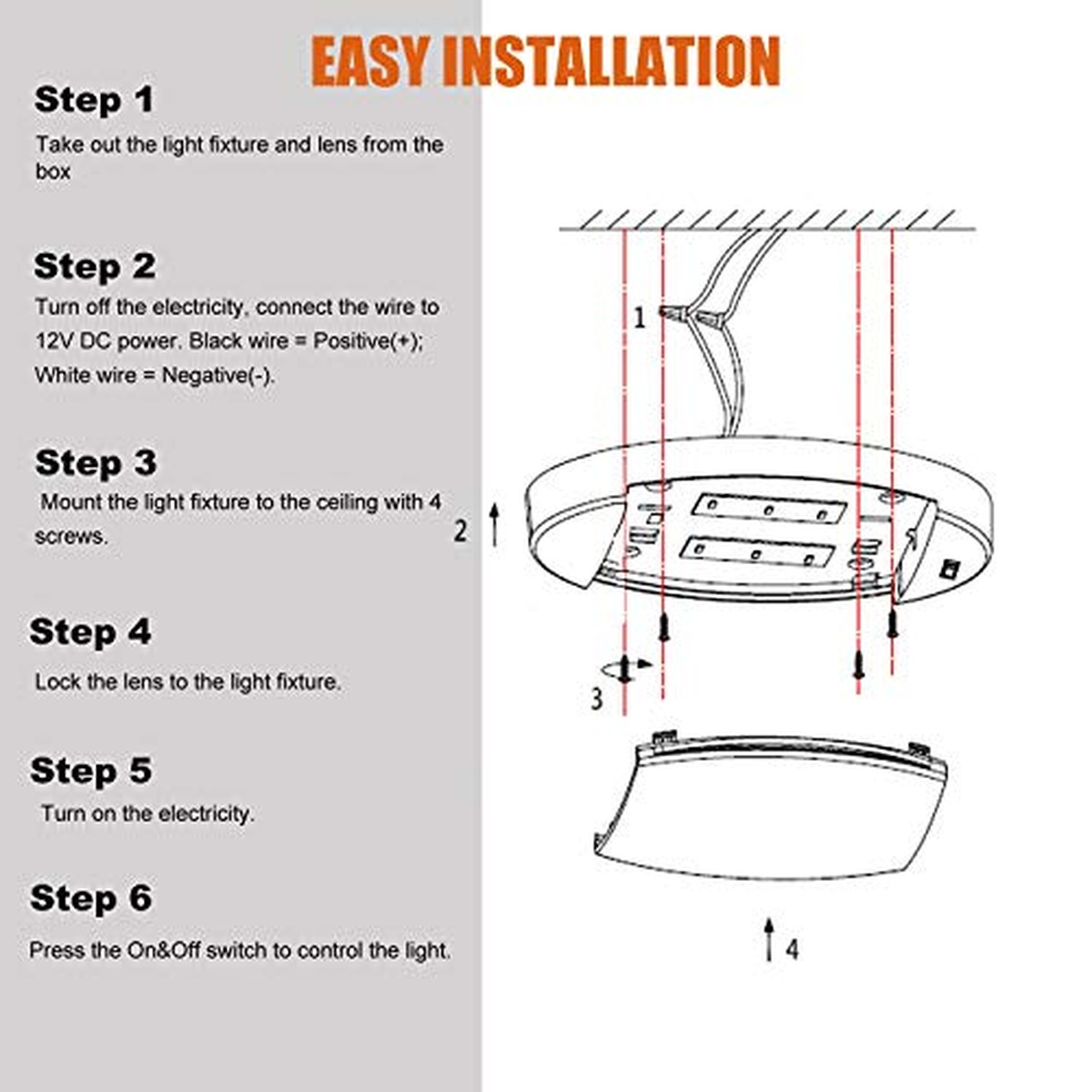 EASY INSTALLATION

Step 1

Take out the light fixture and lens from the box

Step 2

Turn off the electricity, connect the wire to 12V DC power. Black wire = Positive(+); White wire = Negative(-).

Step 3

Mount the light fixture to the ceiling with 4 screws.

Step 4

Lock the lens to the light fixture.

Step 5

Turn on the electricity.

Step 6

Press the On&Off switch to control the light.

1

2

3

4