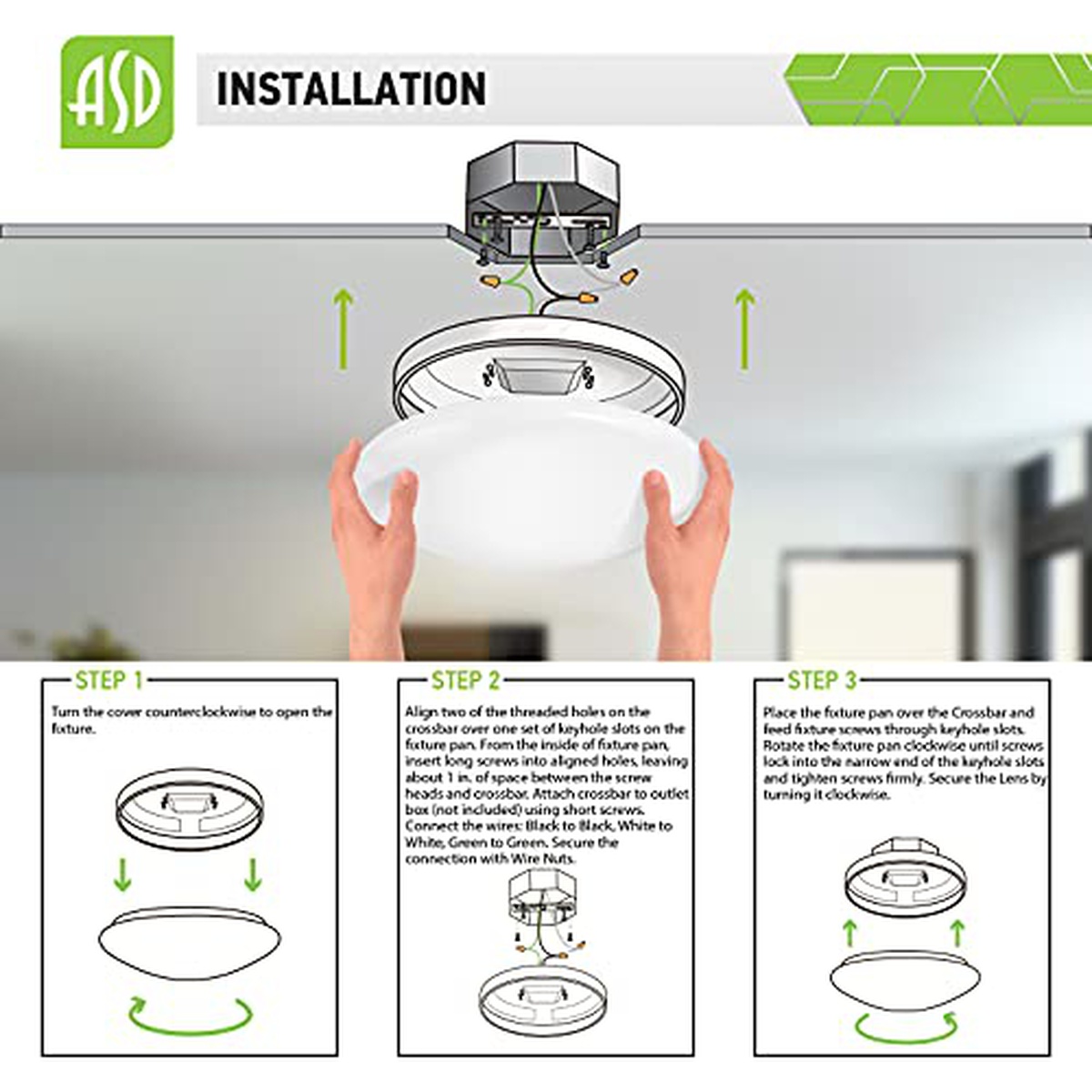 ASD

INSTALLATION

STEP 1

Turn the cover counterclockwise to open the fixture.

STEP 2

Align two of the threaded holes on the crossbar over one set of keyhole slots on the fixture pan. From the inside of fixture pan, insert long screws into aligned holes, leaving about 1 in. of space between the screw heads and crossbar. Attach crossbar to outlet box (not included) using short screws. Connect the wires: Black to Black, White to White, Green to Green. Secure the connection with Wire Nuts.

STEP 3

Place the fixture pan over the Crossbar and feed fixture screws through keyhole slots. Rotate the fixture pan clockwise until screws lock into the narrow end of the keyhole slots and tighten screws firmly. Secure the Lens by turning it clockwise.