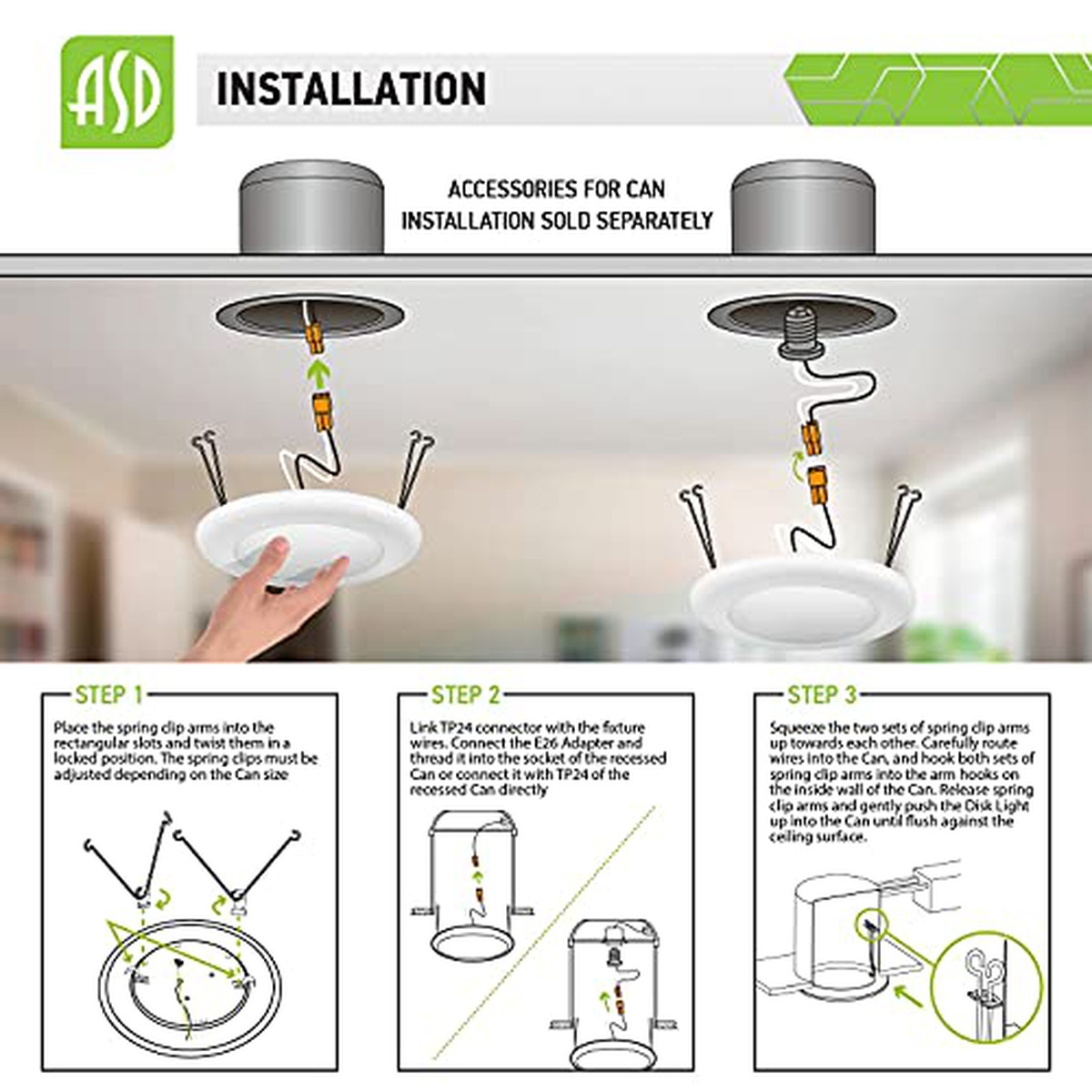 ASD

INSTALLATION

ACCESSORIES FOR CAN INSTALLATION SOLD SEPARATELY

STEP 1

Place the spring clip arms into the rectangular slots and twist them in a locked position. The spring clips must be adjusted depending on the Can size

STEP 2

Link TP24 connector with the fixture wires. Connect the E26 Adapter and thread it into the socket of the recessed Can or connect it with TP24 of the recessed Can directly

STEP 3

Squeeze the two sets of spring clip arms up towards each other. Carefully route wires into the Can, and hook both sets of spring clip arms into the arm hooks on the inside wall of the Can. Release spring clip arms and gently push the Disk Light up into the Can until flush against the ceiling surface.