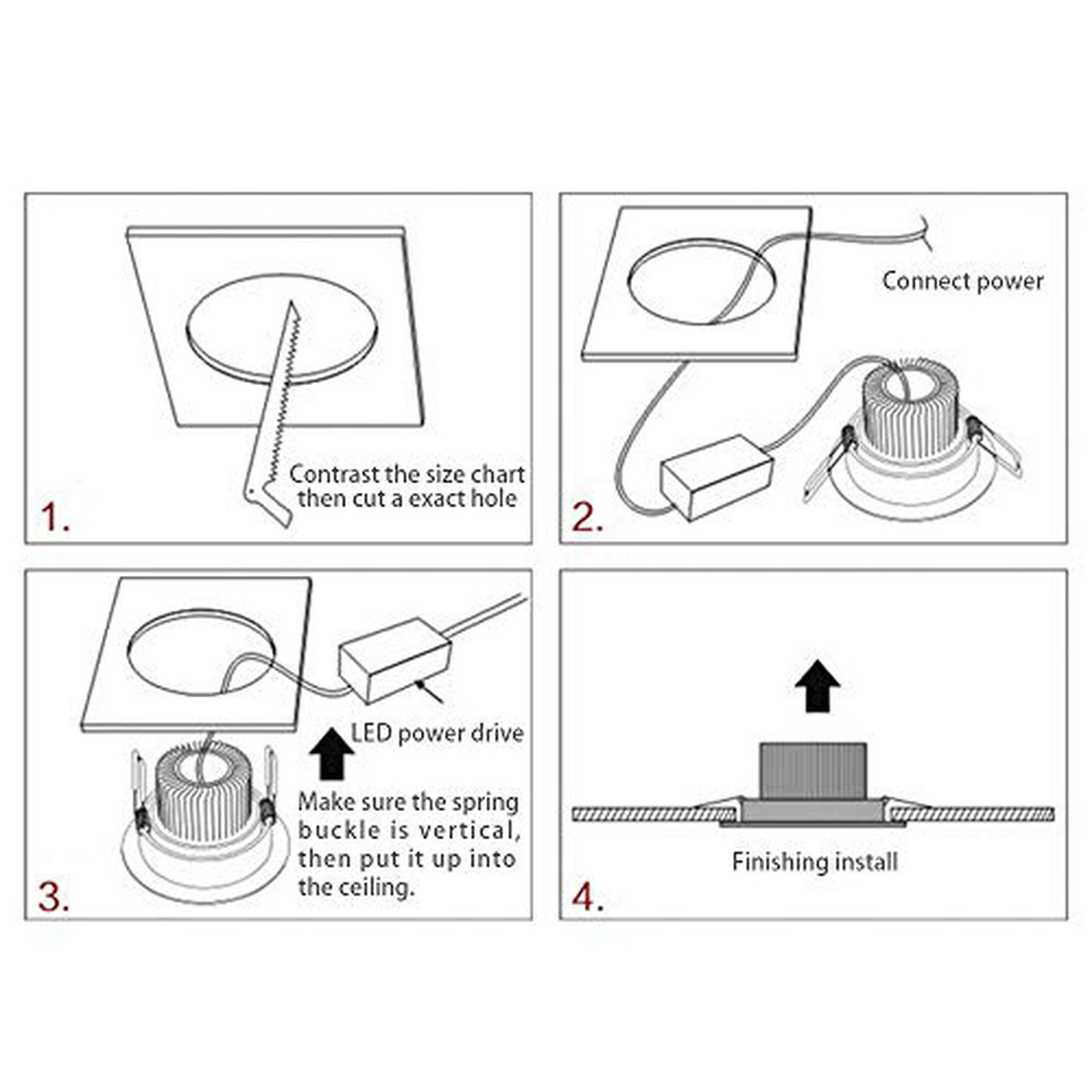 Contrast the size chart then cut a exact hole

1.

Connect power

2.

LED power drive

Make sure the spring buckle is vertical, then put it up into the ceiling.

3.

Finishing install

4.