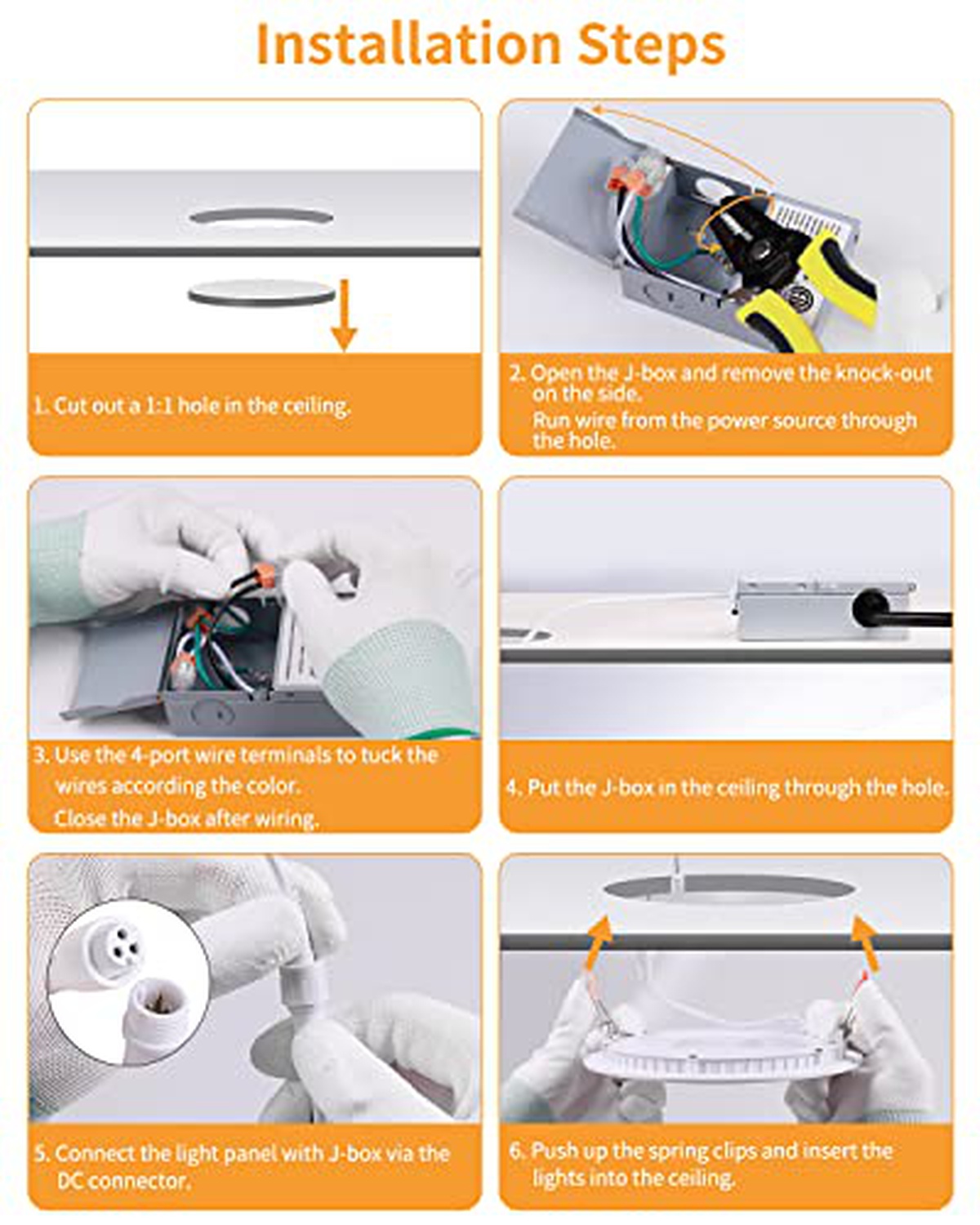 Installation Steps

1. Cut out a 1:1 hole in the ceiling.

2. Open the J-box and remove the knock-out on the side.
Run wire from the power source through the hole.

3. Use the 4-port wire terminals to tuck the wires according the color.
Close the J-box after wiring.

4. Put the J-box in the ceiling through the hole.

5. Connect the light panel with J-box via the DC connector.

6. Push up the spring clips and insert the lights into the ceiling.