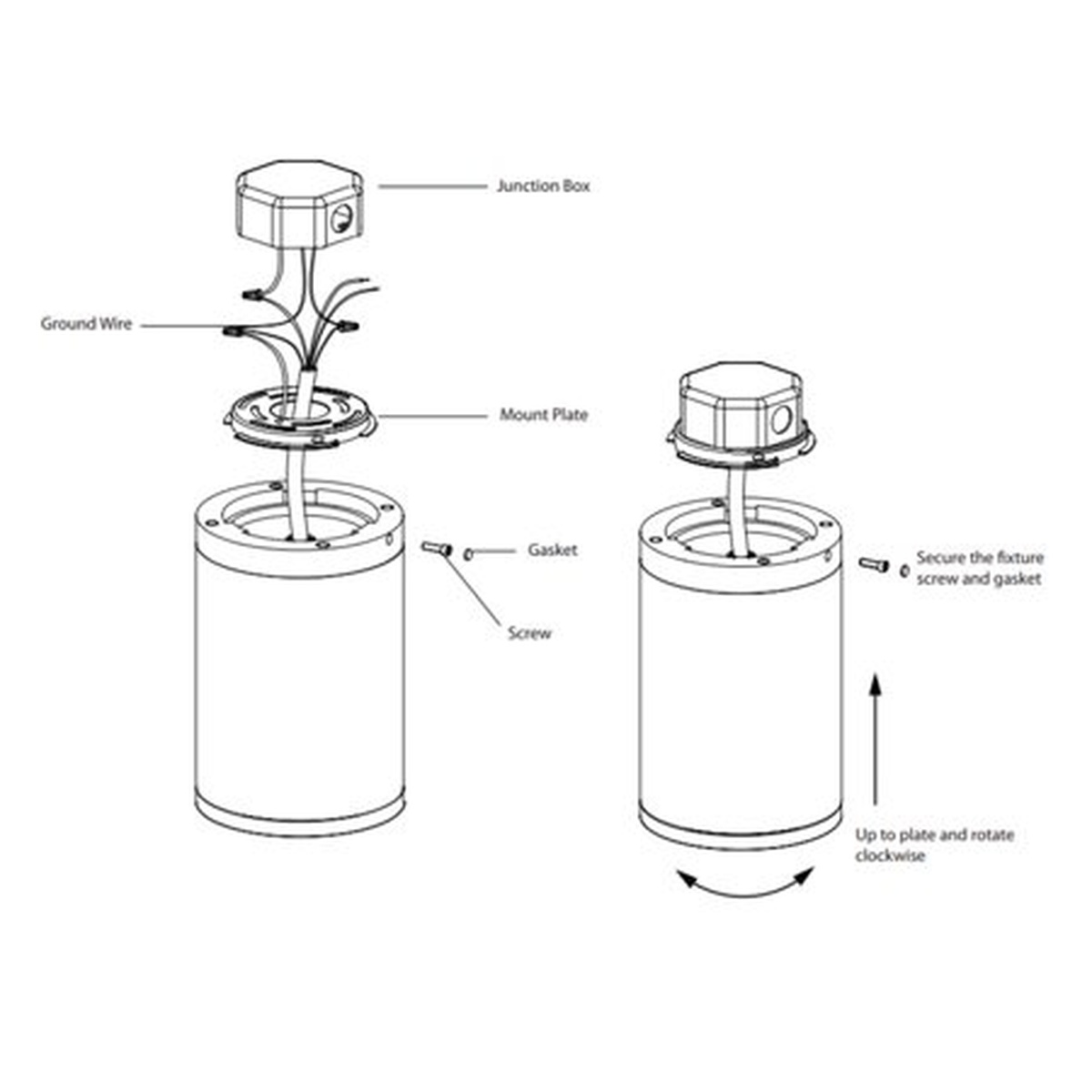 Junction Box

Ground Wire

Mount Plate

Gasket

Screw

Secure the fixture screw and gasket

Up to plate and rotate clockwise