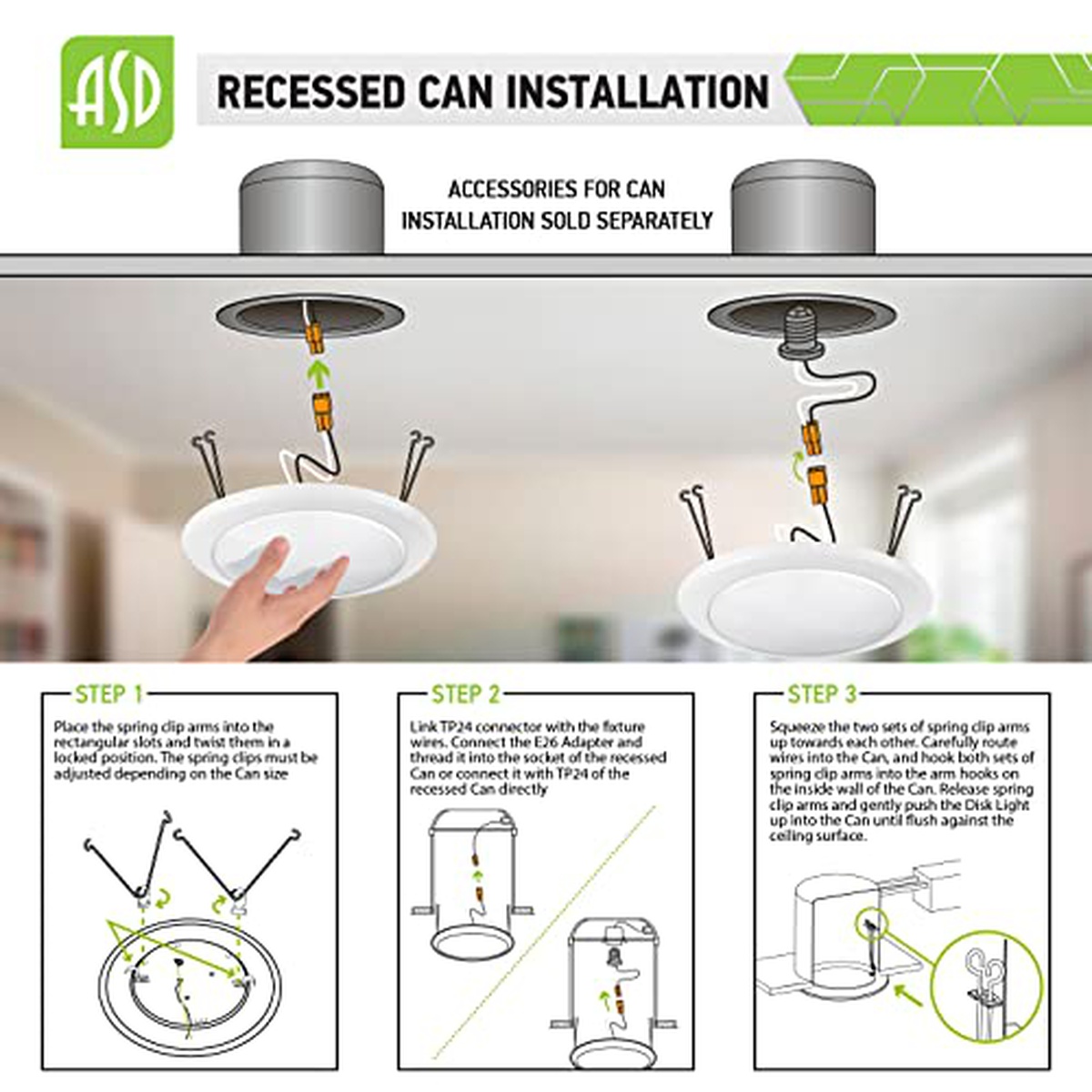 ASD

RECESSED CAN INSTALLATION

ACCESSORIES FOR CAN INSTALLATION SOLD SEPARATELY

STEP 1

Place the spring clip arms into the rectangular slots and twist them in a locked position. The spring clips must be adjusted depending on the Can size

STEP 2

Link TP24 connector with the fixture wires. Connect the E26 Adapter and thread it into the socket of the recessed Can or connect it with TP24 of the recessed Can directly

STEP 3

Squeeze the two sets of spring clip arms up towards each other. Carefully route wires into the Can, and hook both sets of spring clip arms into the arm hooks on the inside wall of the Can. Release spring clip arms and gently push the Disk Light up into the Can until flush against the ceiling surface.