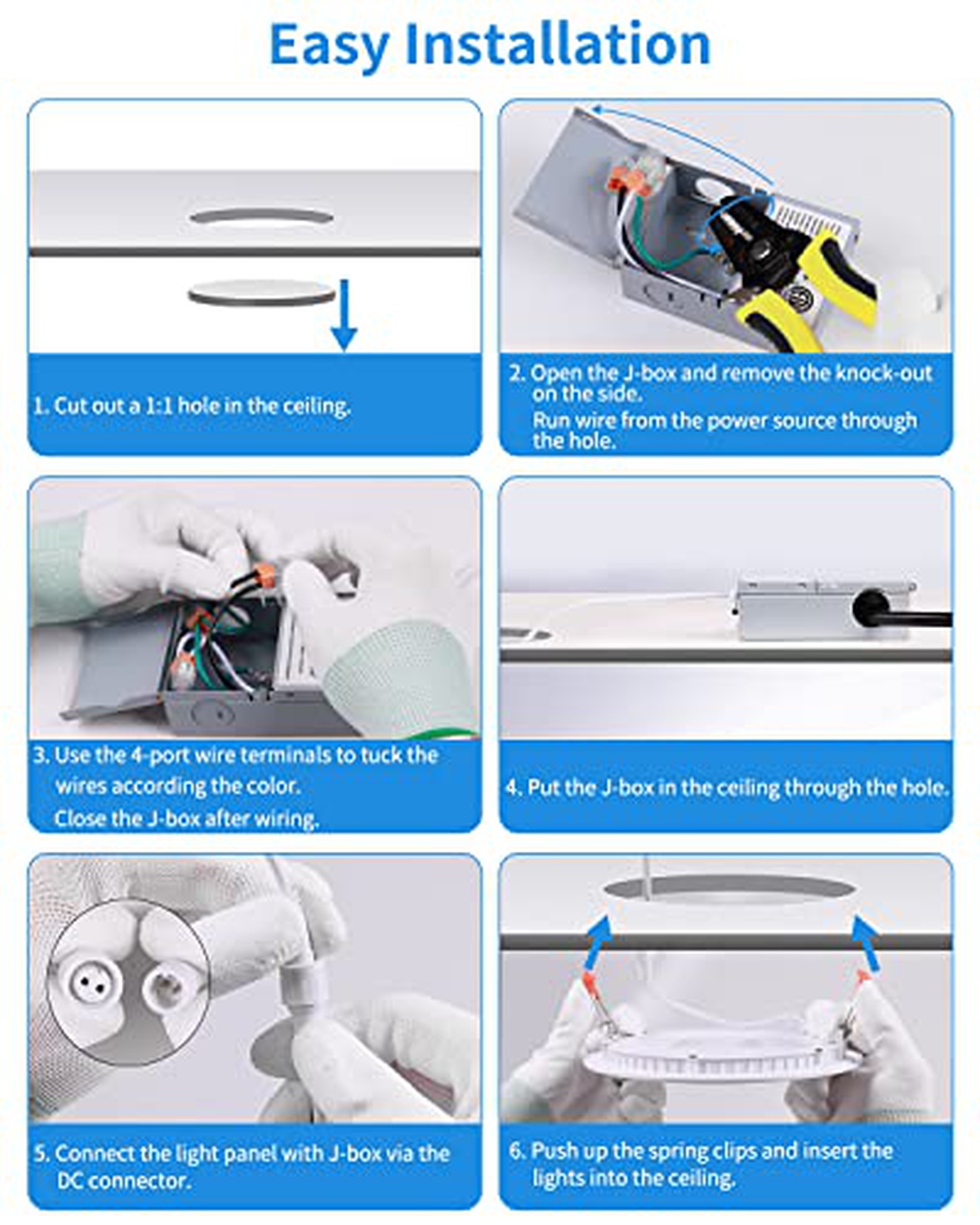 Easy Installation

1. Cut out a 1:1 hole in the ceiling.

2. Open the J-box and remove the knock-out on the side.
Run wire from the power source through the hole.

3. Use the 4-port wire terminals to tuck the wires according the color.
Close the J-box after wiring.

4. Put the J-box in the ceiling through the hole.

5. Connect the light panel with J-box via the DC connector.

6. Push up the spring clips and insert the lights into the ceiling.