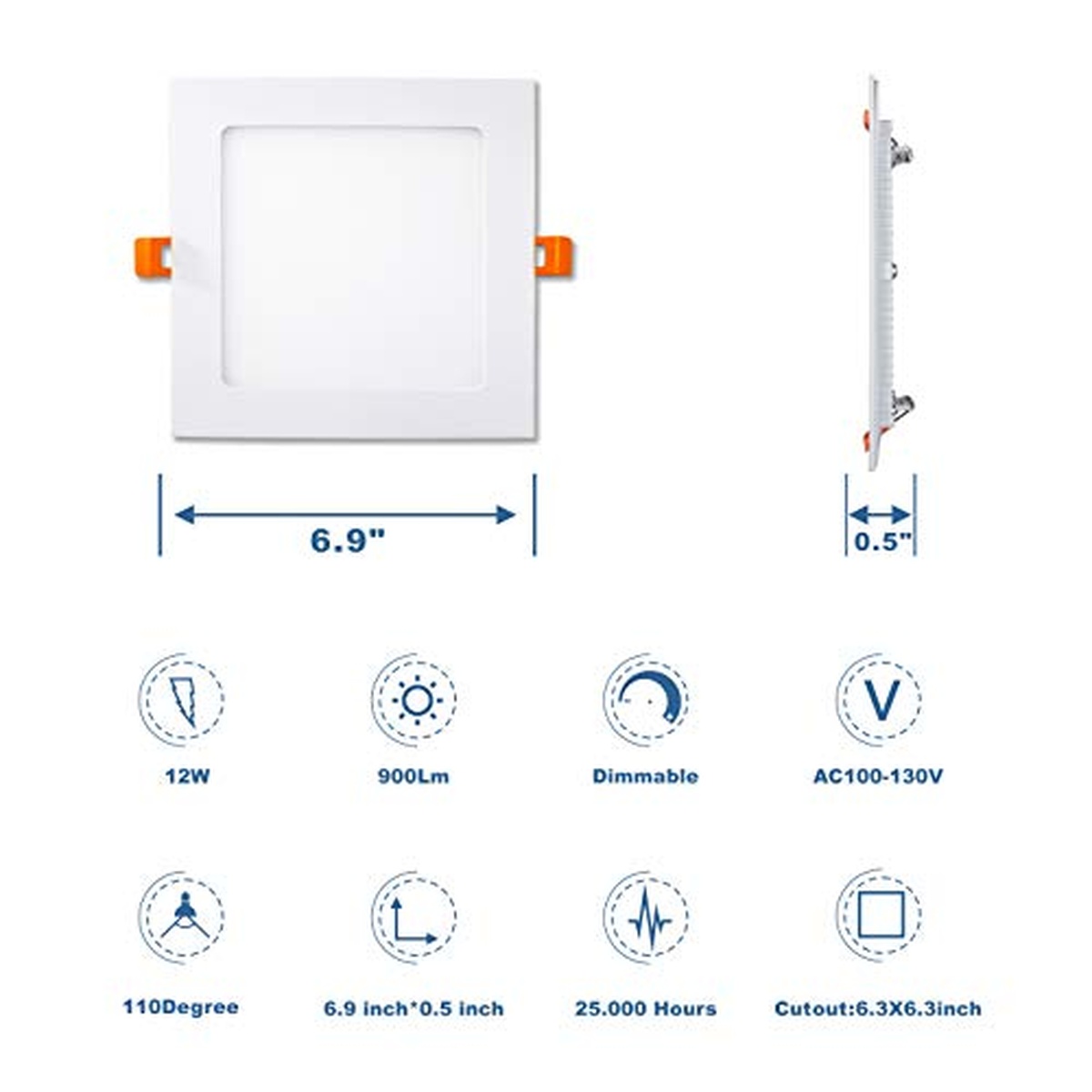 6.9"

0.5"

V

12W

900Lm

Dimmable

AC100-130V

110Degree

6.9 inch*0.5 inch

25.000 Hours

Cutout:6.3X6.3inch