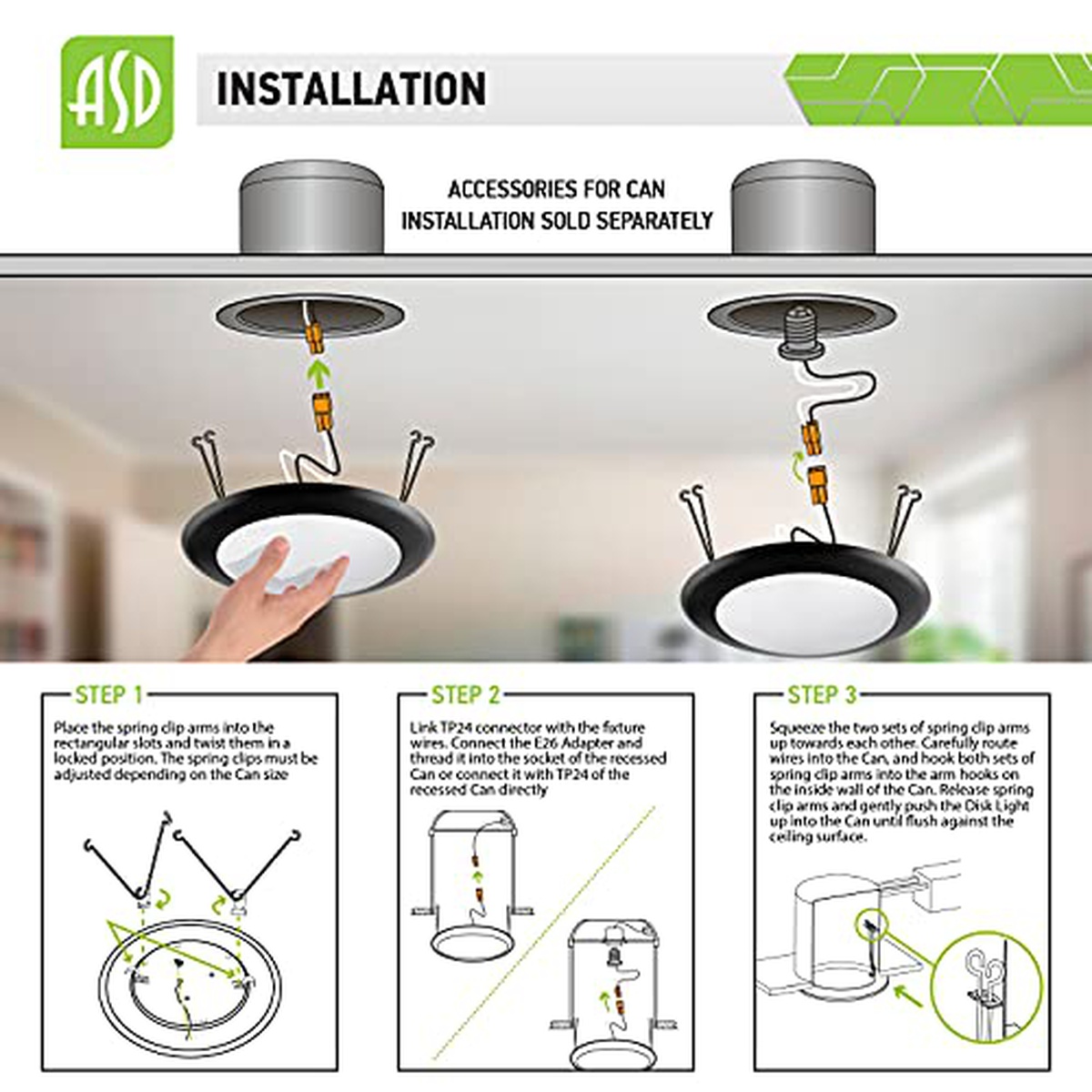 ASD

INSTALLATION

ACCESSORIES FOR CAN INSTALLATION SOLD SEPARATELY

STEP 1

Place the spring clip arms into the rectangular slots and twist them in a locked position. The spring clips must be adjusted depending on the Can size

STEP 2

Link TP24 connector with the fixture wires. Connect the E26 Adapter and thread it into the socket of the recessed Can or connect it with TP24 of the recessed Can directly

STEP 3

Squeeze the two sets of spring clip arms up towards each other. Carefully route wires into the Can, and hook both sets of spring clip arms into the arm hooks on the inside wall of the Can. Release spring clip arms and gently push the Disk Light up into the Can until flush against the ceiling surface.