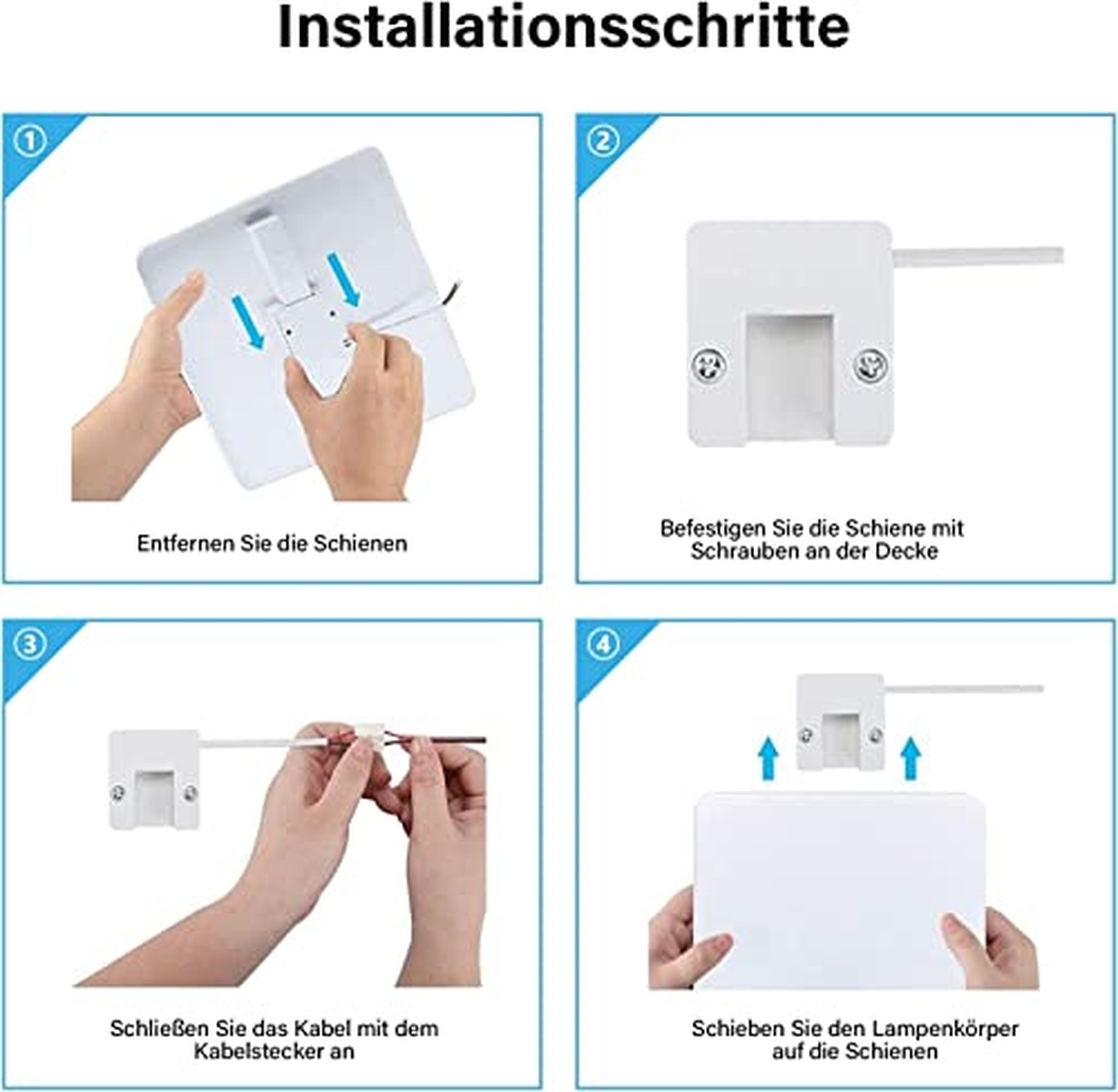 Installationsschritte

①

Entfernen Sie die Schienen

②

Befestigen Sie die Schiene mit Schrauben an der Decke

③

Schließen Sie das Kabel mit dem Kabelstecker an

④

Schieben Sie den Lampenkörper auf die Schienen