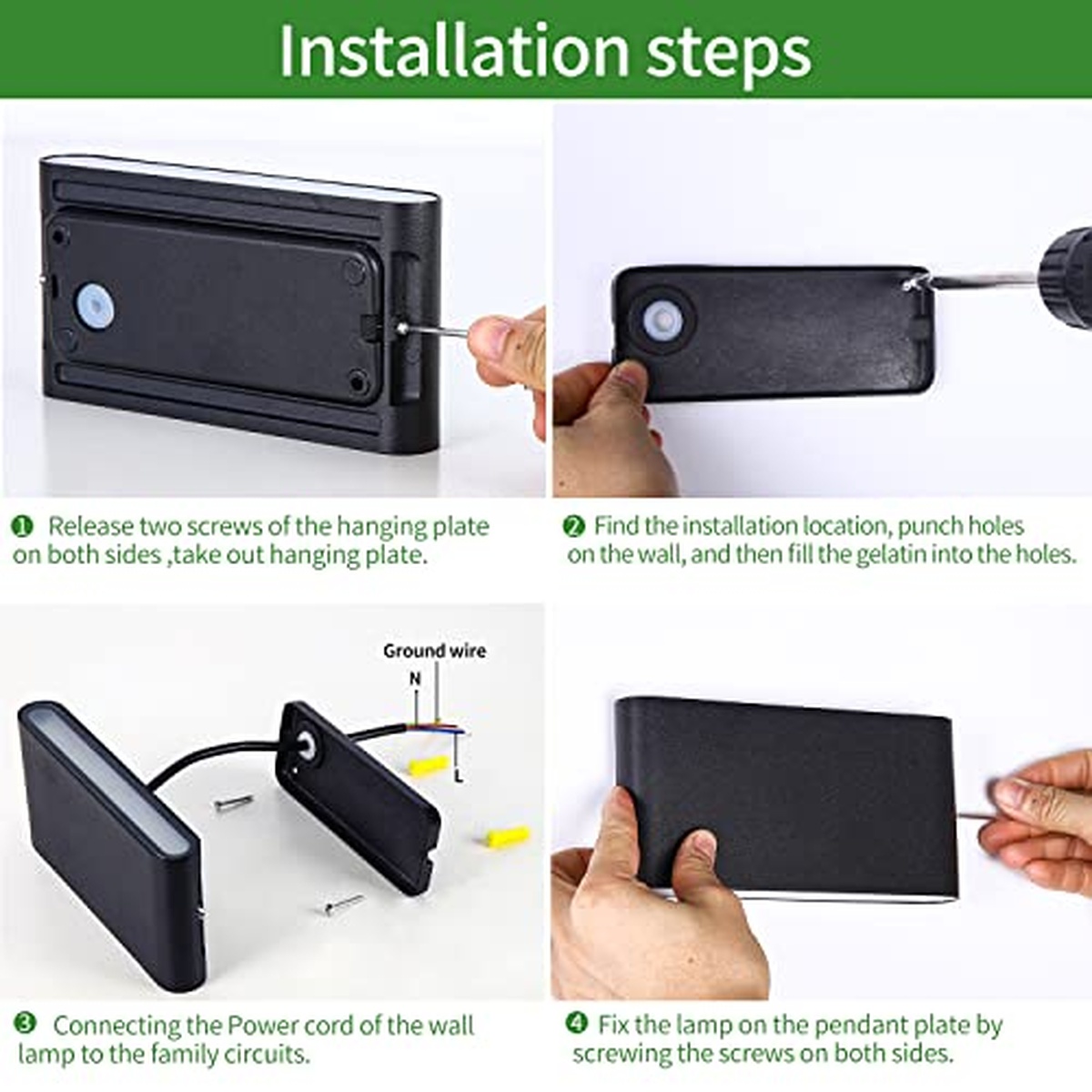 Installation steps

❶ Release two screws of the hanging plate on both sides ,take out hanging plate.

❷ Find the installation location, punch holes on the wall, and then fill the gelatin into the holes.

Ground wire
N
L

❸ Connecting the Power cord of the wall lamp to the family circuits.

❹ Fix the lamp on the pendant plate by screwing the screws on both sides.