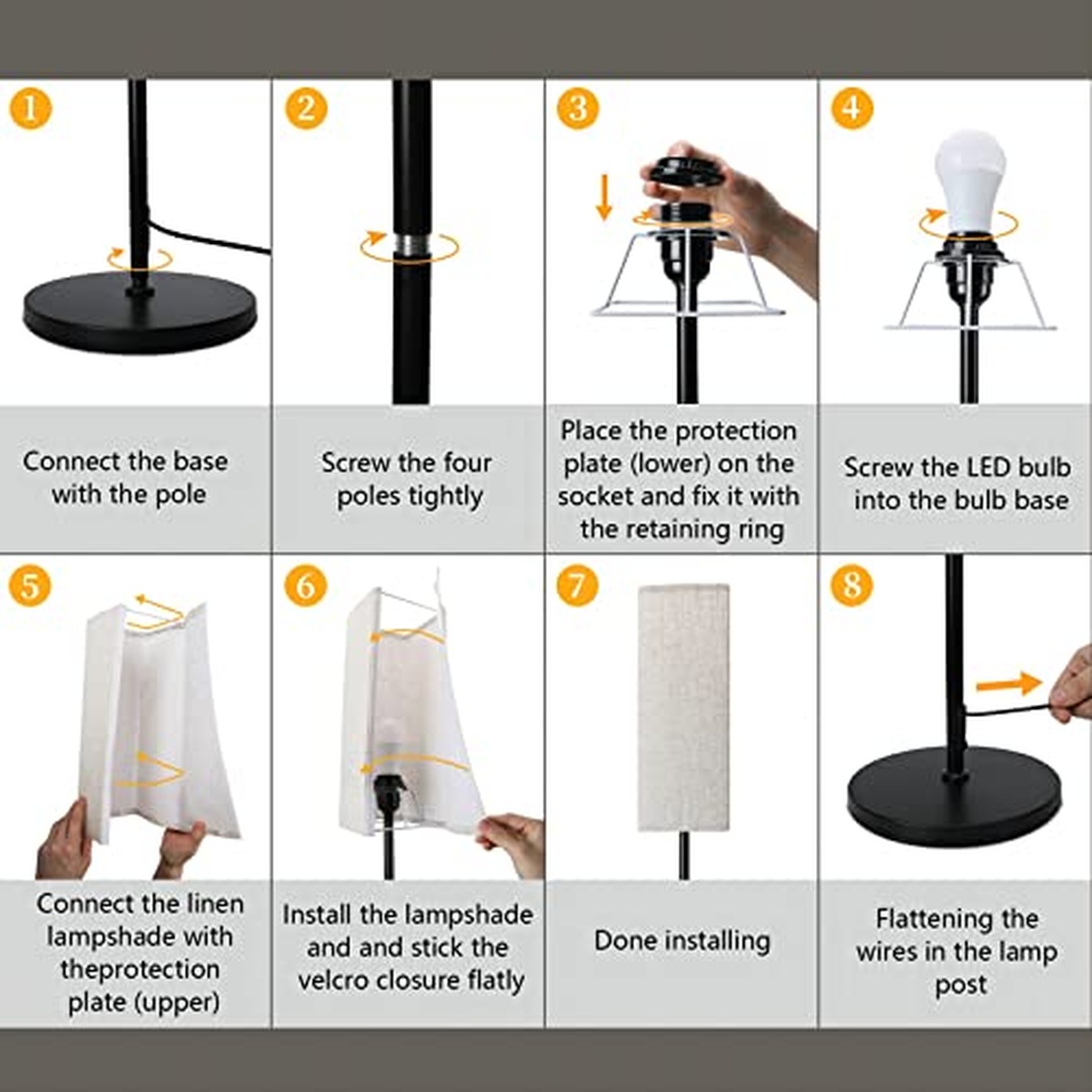 1

Connect the base with the pole

2

Screw the four poles tightly

3

Place the protection plate (lower) on the socket and fix it with the retaining ring

4

Screw the LED bulb into the bulb base

5

Connect the linen lampshade with theprotection plate (upper)

6

Install the lampshade and and stick the velcro closure flatly

7

Done installing

8

Flattening the wires in the lamp post