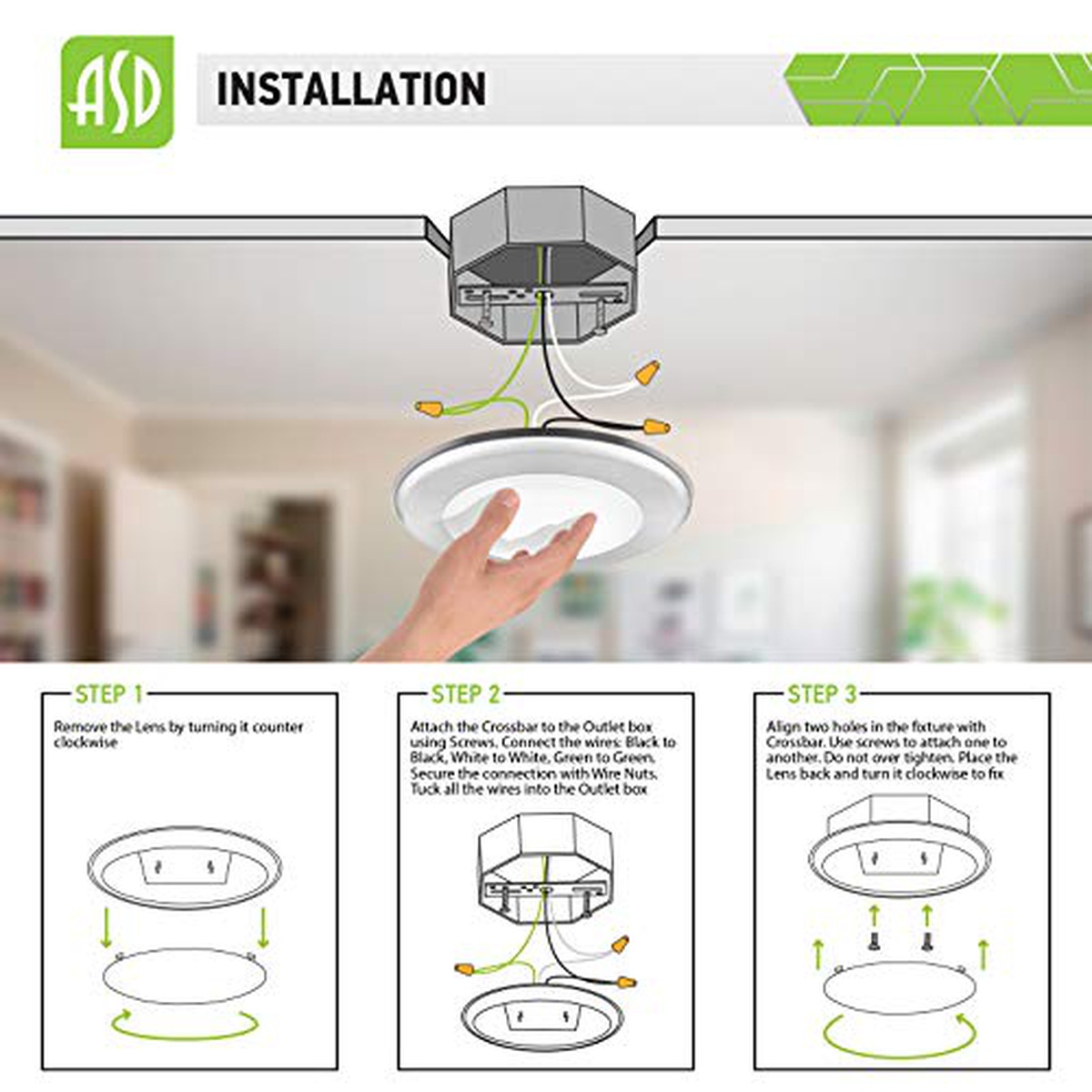 ASD

INSTALLATION

STEP 1

Remove the Lens by turning it counter clockwise

STEP 2

Attach the Crossbar to the Outlet box using Screws. Connect the wires: Black to Black, White to White, Green to Green. Secure the connection with Wire Nuts. Tuck all the wires into the Outlet box

STEP 3

Align two holes in the fixture with Crossbar. Use screws to attach one to another. Do not over tighten. Place the Lens back and turn it clockwise to fix