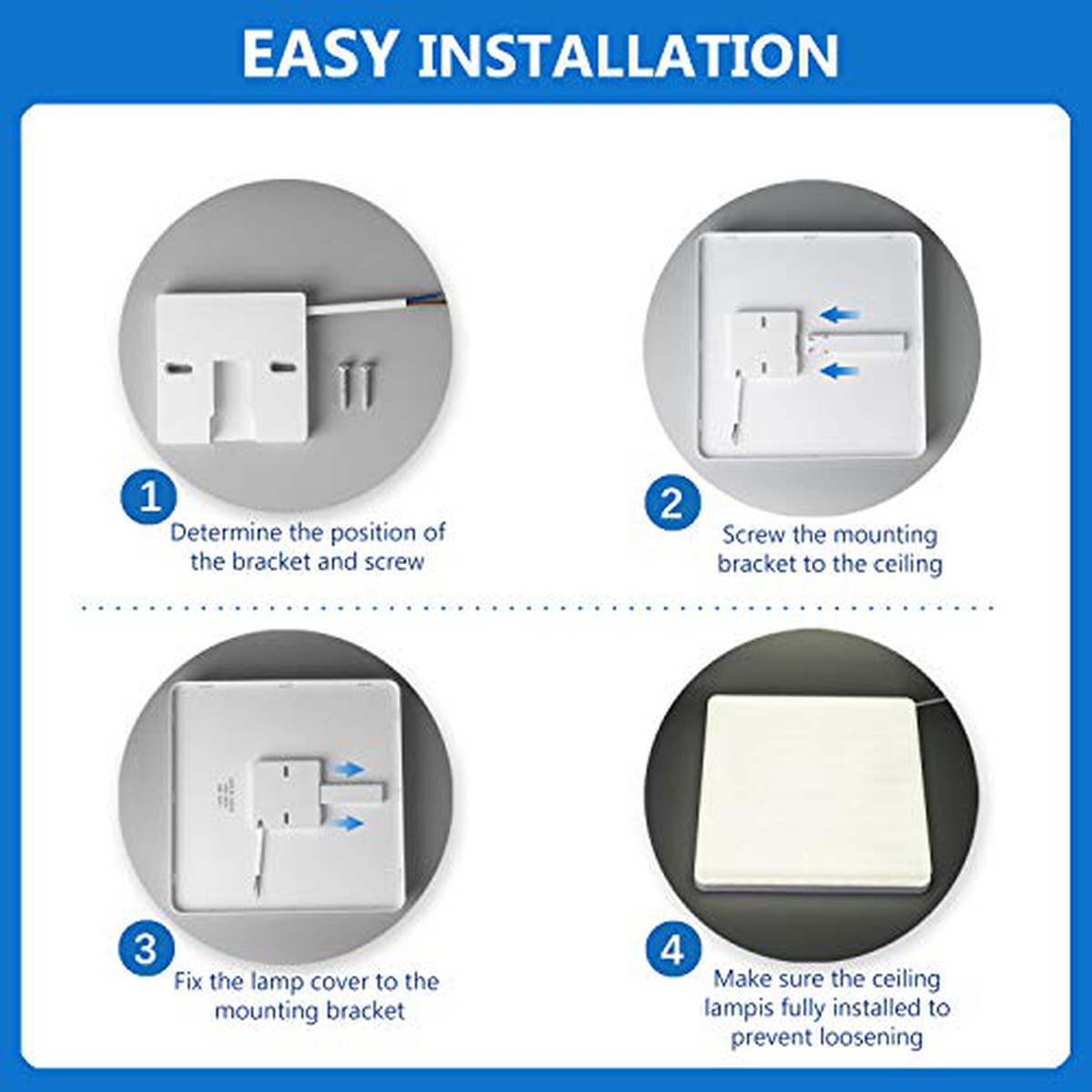 EASY INSTALLATION

1
Determine the position of the bracket and screw

2
Screw the mounting bracket to the ceiling

3
Fix the lamp cover to the mounting bracket

4
Make sure the ceiling lampis fully installed to prevent loosening