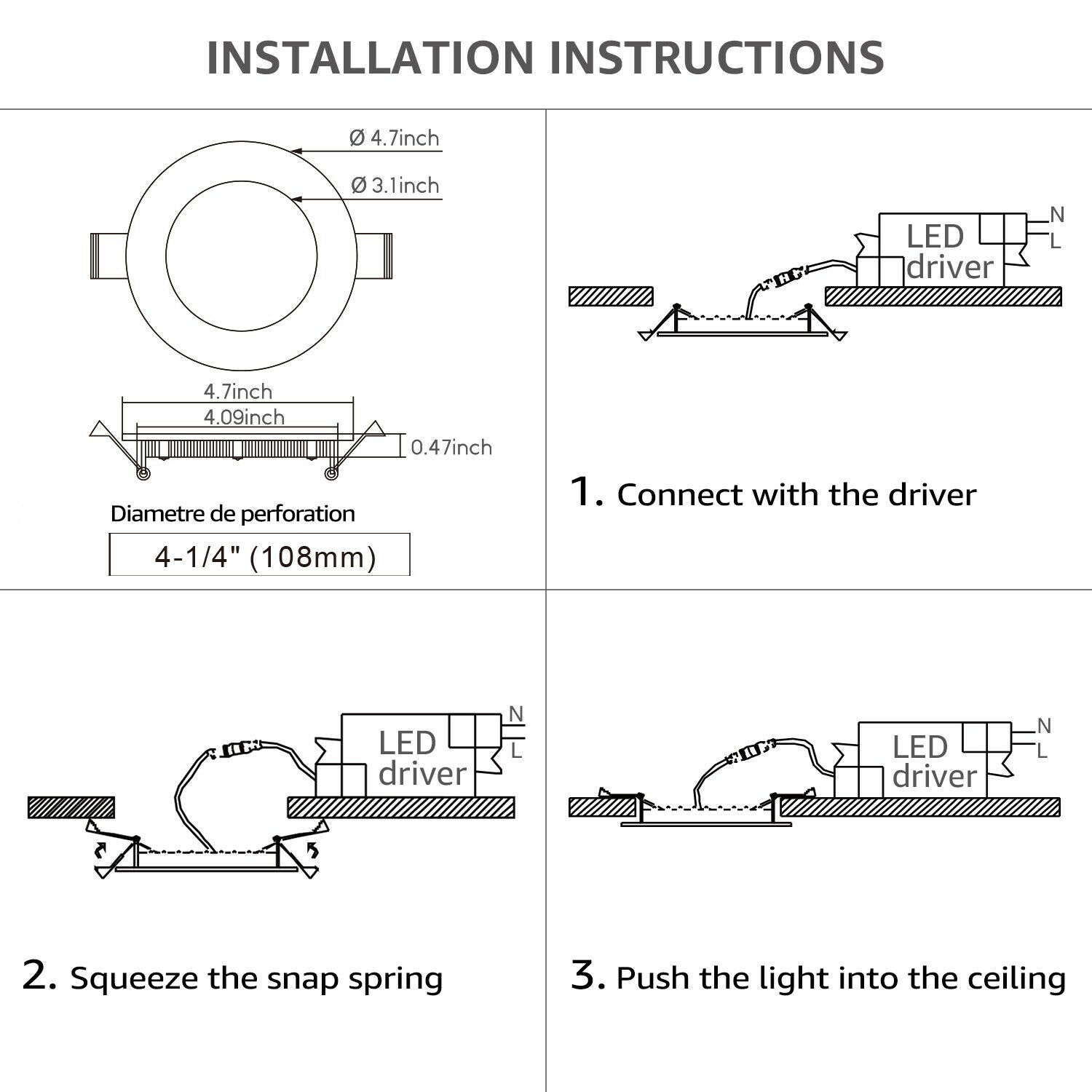 INSTALLATION INSTRUCTIONS

Ø 4.7inch

Ø 3.1inch

4.7inch

4.09inch

0.47inch

Diametre de perforation

4-1/4" (108mm)

LED driver

N

L

1. Connect with the driver

LED driver

N

L

2. Squeeze the snap spring

LED driver

N

L

3. Push the light into the ceiling