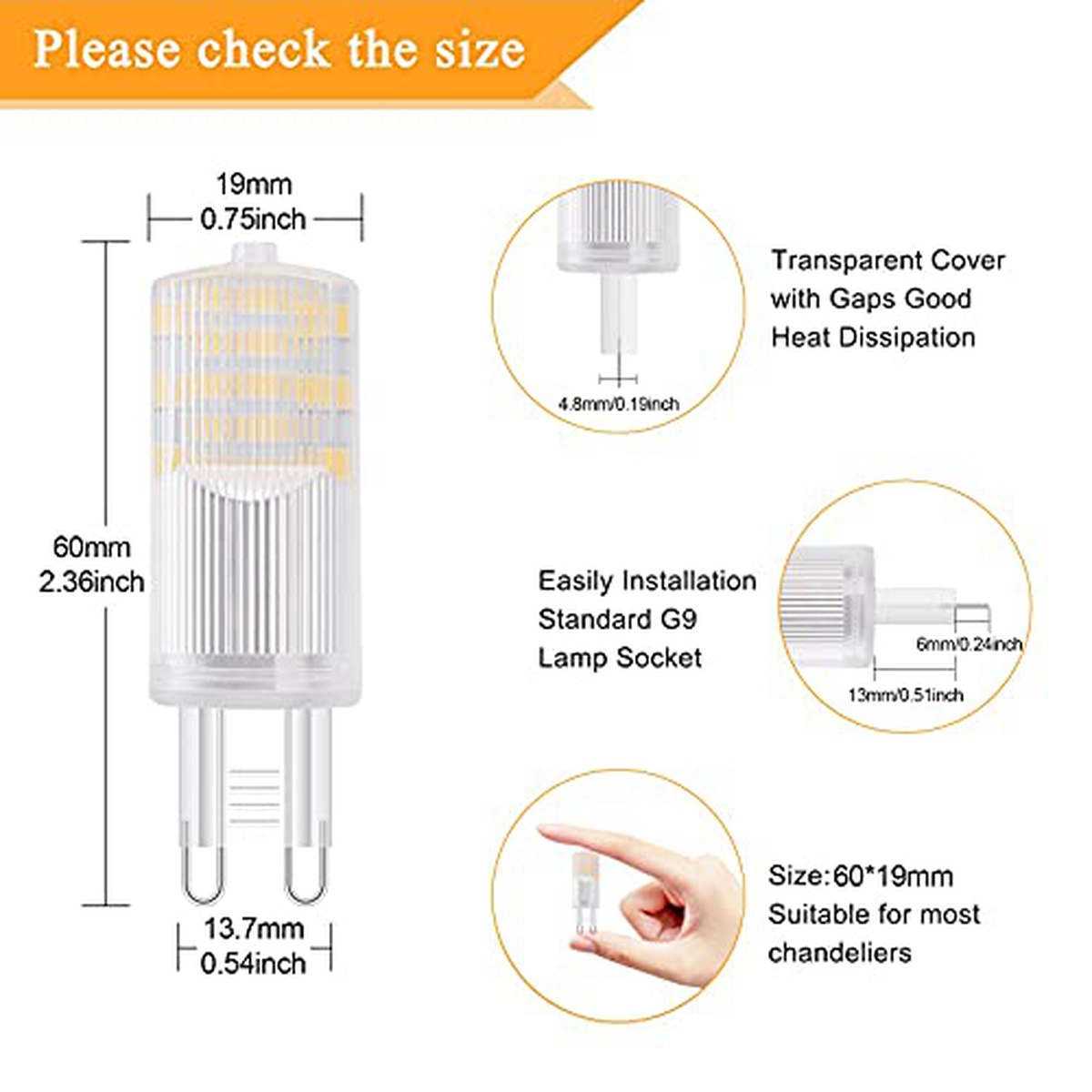 Please check the size

19mm
0.75inch

60mm
2.36inch

13.7mm
0.54inch

4.8mm/0.19inch

Transparent Cover with Gaps Good Heat Dissipation

Easily Installation Standard G9 Lamp Socket

6mm/0.24inch

13mm/0.51inch

Size:60*19mm Suitable for most chandeliers