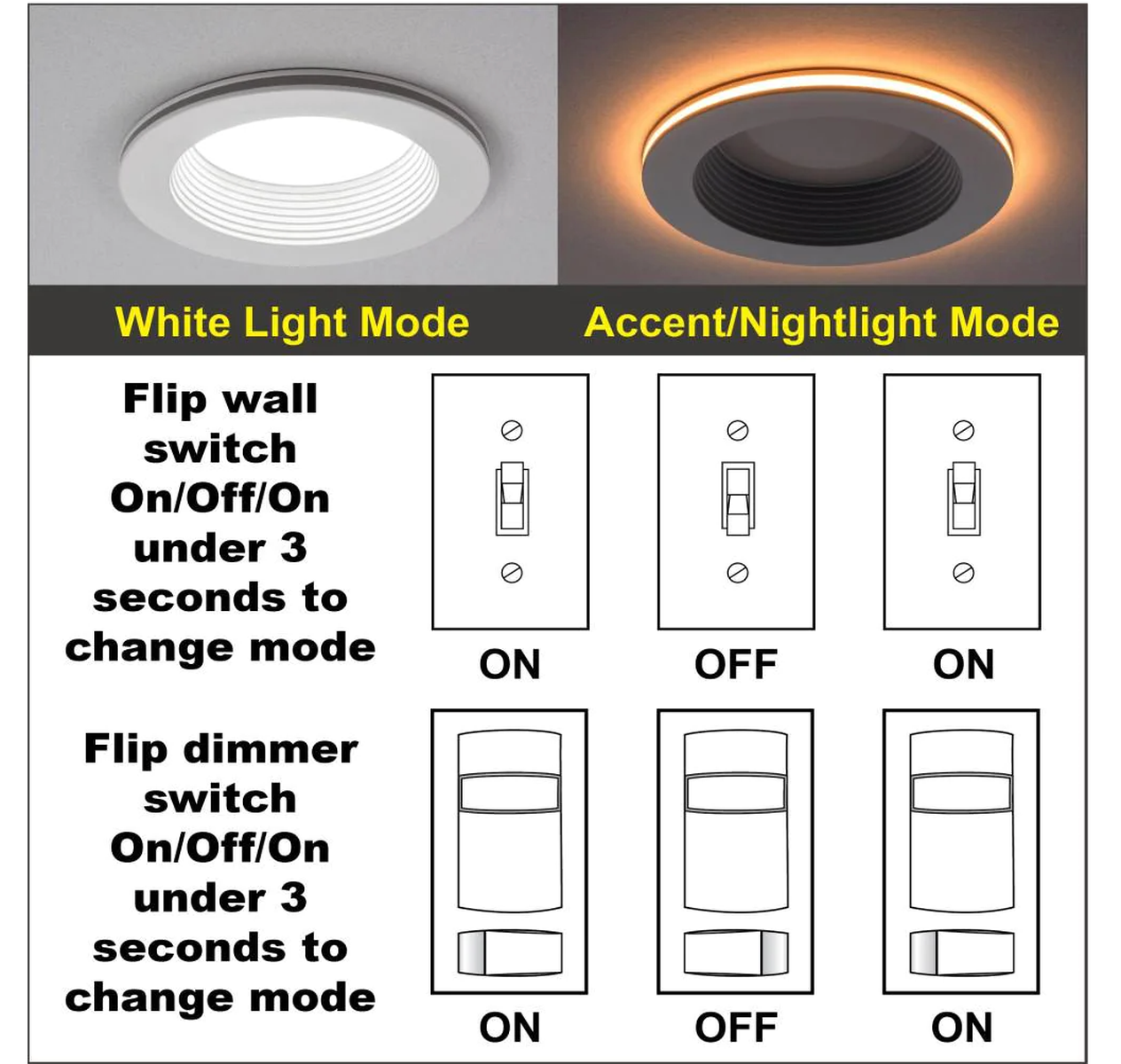 White Light Mode

Accent/Nightlight Mode

Flip wall switch On/Off/On under 3 seconds to change mode

ON

OFF

ON

Flip dimmer switch On/Off/On under 3 seconds to change mode

ON

OFF

ON