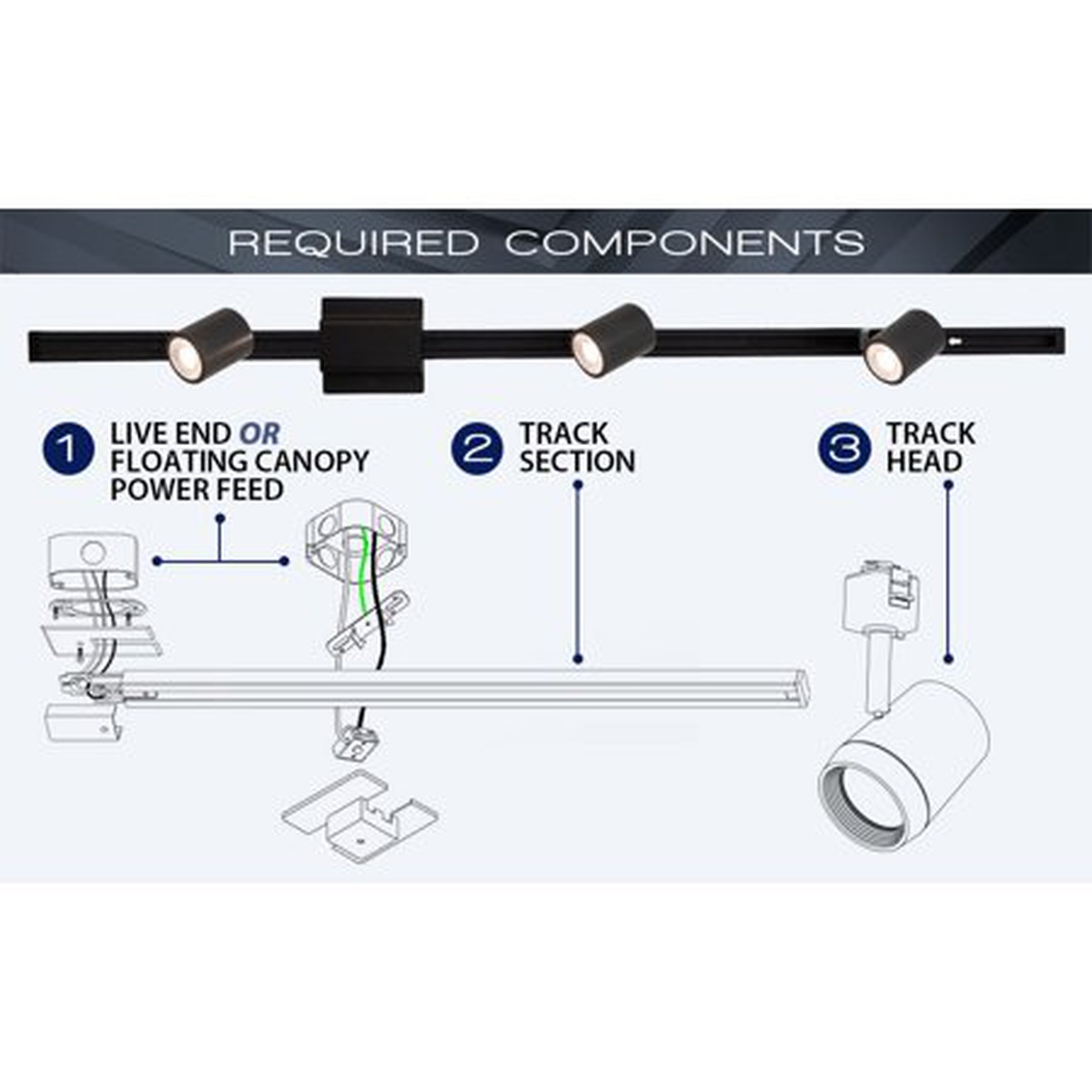 REQUIRED COMPONENTS

1 LIVE END OR FLOATING CANOPY POWER FEED

2 TRACK SECTION

3 TRACK HEAD