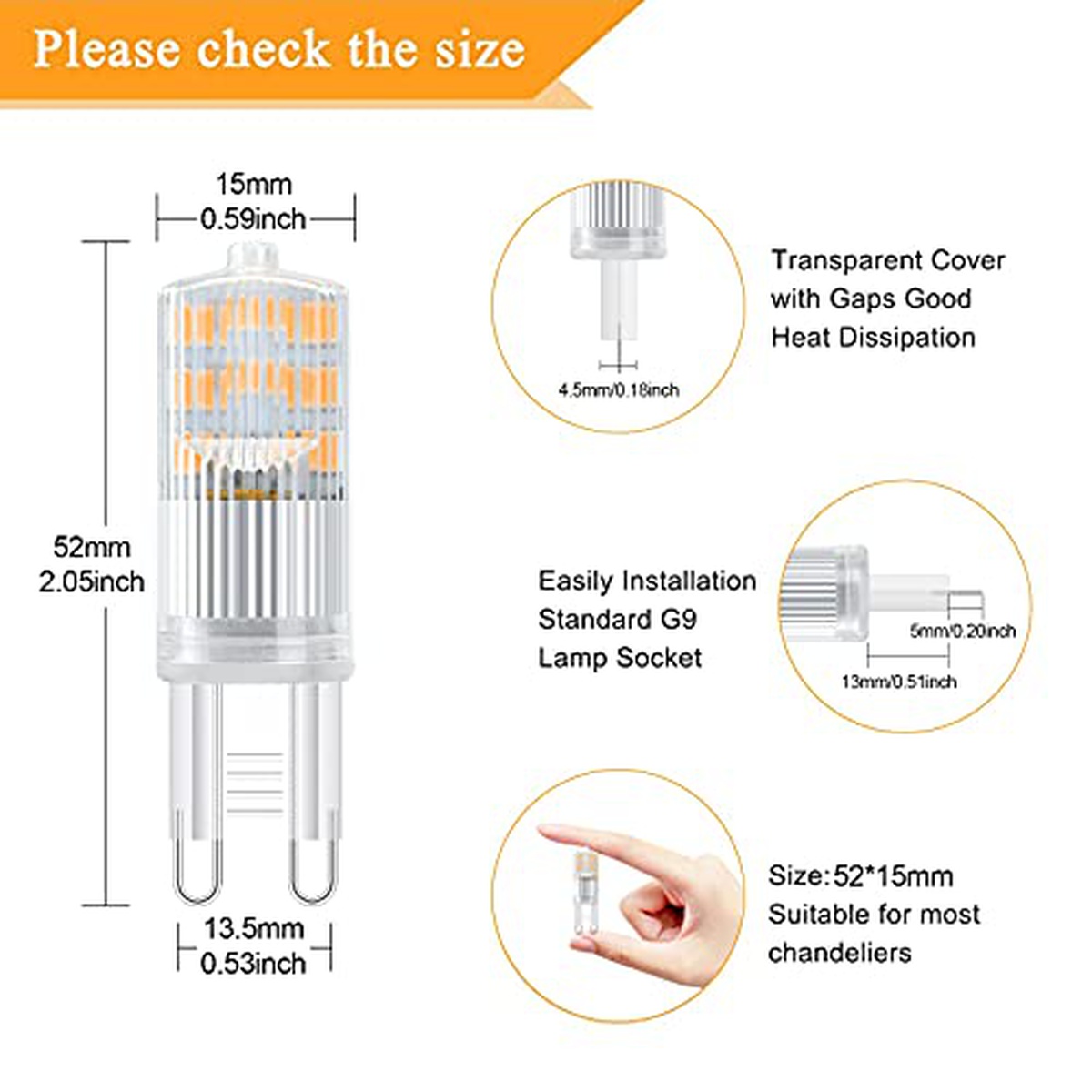 Please check the size

15mm
0.59inch

52mm
2.05inch

13.5mm
0.53inch

4.5mm/0.18inch

Transparent Cover with Gaps Good Heat Dissipation

Easily Installation Standard G9 Lamp Socket

5mm/0.20inch

13mm/0.51inch

Size:52*15mm Suitable for most chandeliers