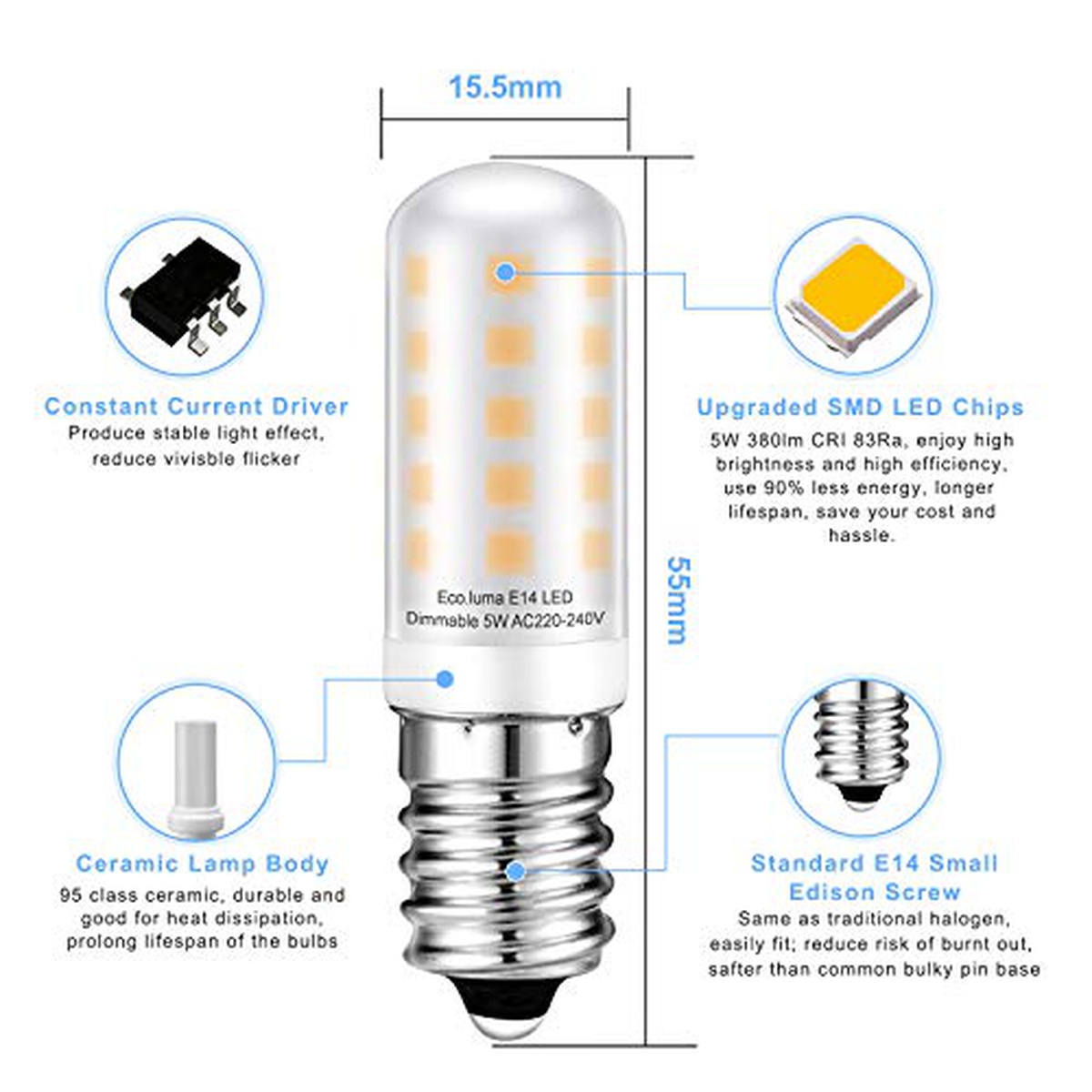 15.5mm

55mm

Constant Current Driver
Produce stable light effect, reduce vivisble flicker

Upgraded SMD LED Chips
5W 380lm CRI 83Ra, enjoy high brightness and high efficiency, use 90% less energy, longer lifespan, save your cost and hassle.

Eco.luma E14 LED
Dimmable 5W AC220-240V

Ceramic Lamp Body
95 class ceramic, durable and good for heat dissipation, prolong lifespan of the bulbs

Standard E14 Small Edison Screw
Same as traditional halogen, easily fit; reduce risk of burnt out, safter than common bulky pin base