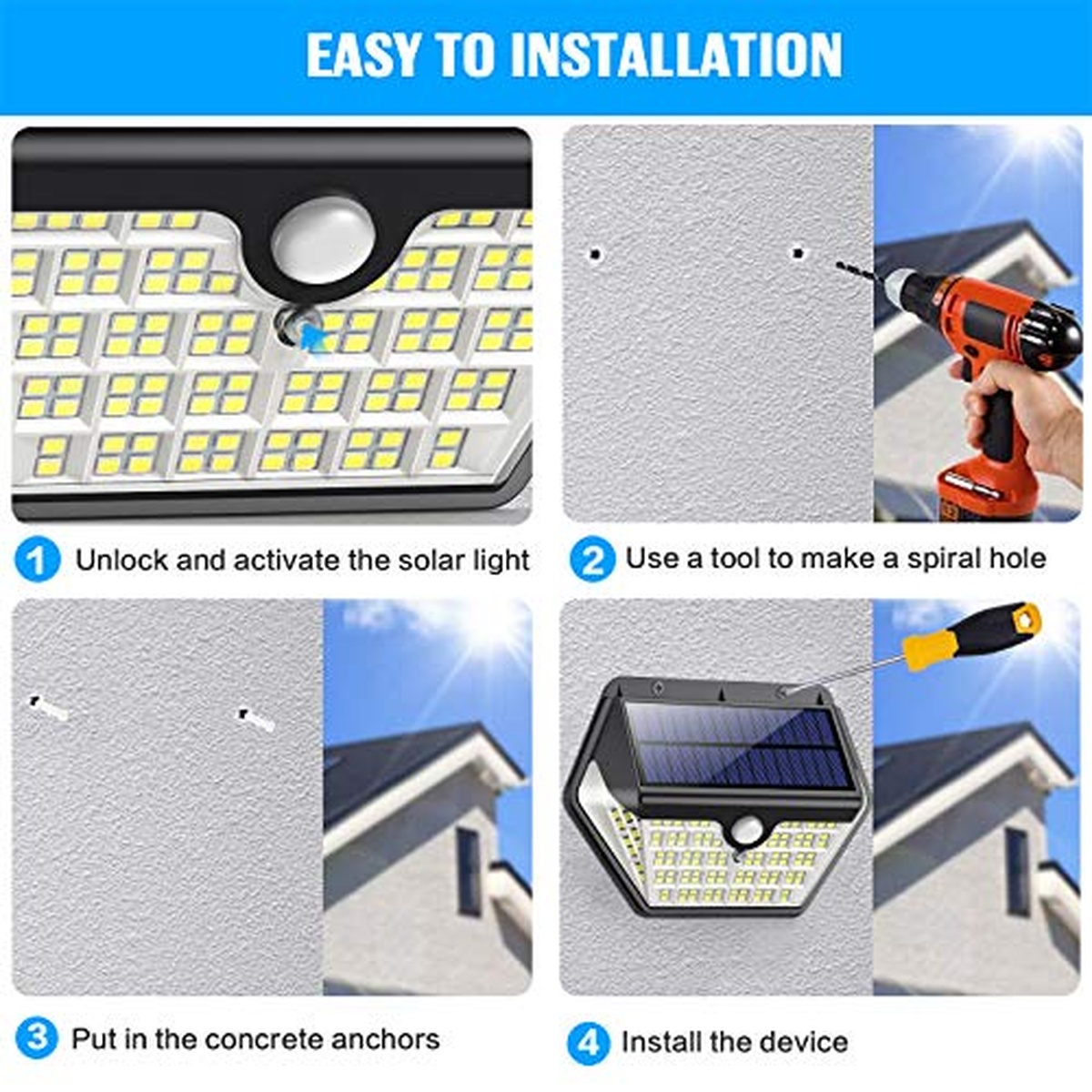 EASY TO INSTALLATION

1 Unlock and activate the solar light

2 Use a tool to make a spiral hole

3 Put in the concrete anchors

4 Install the device