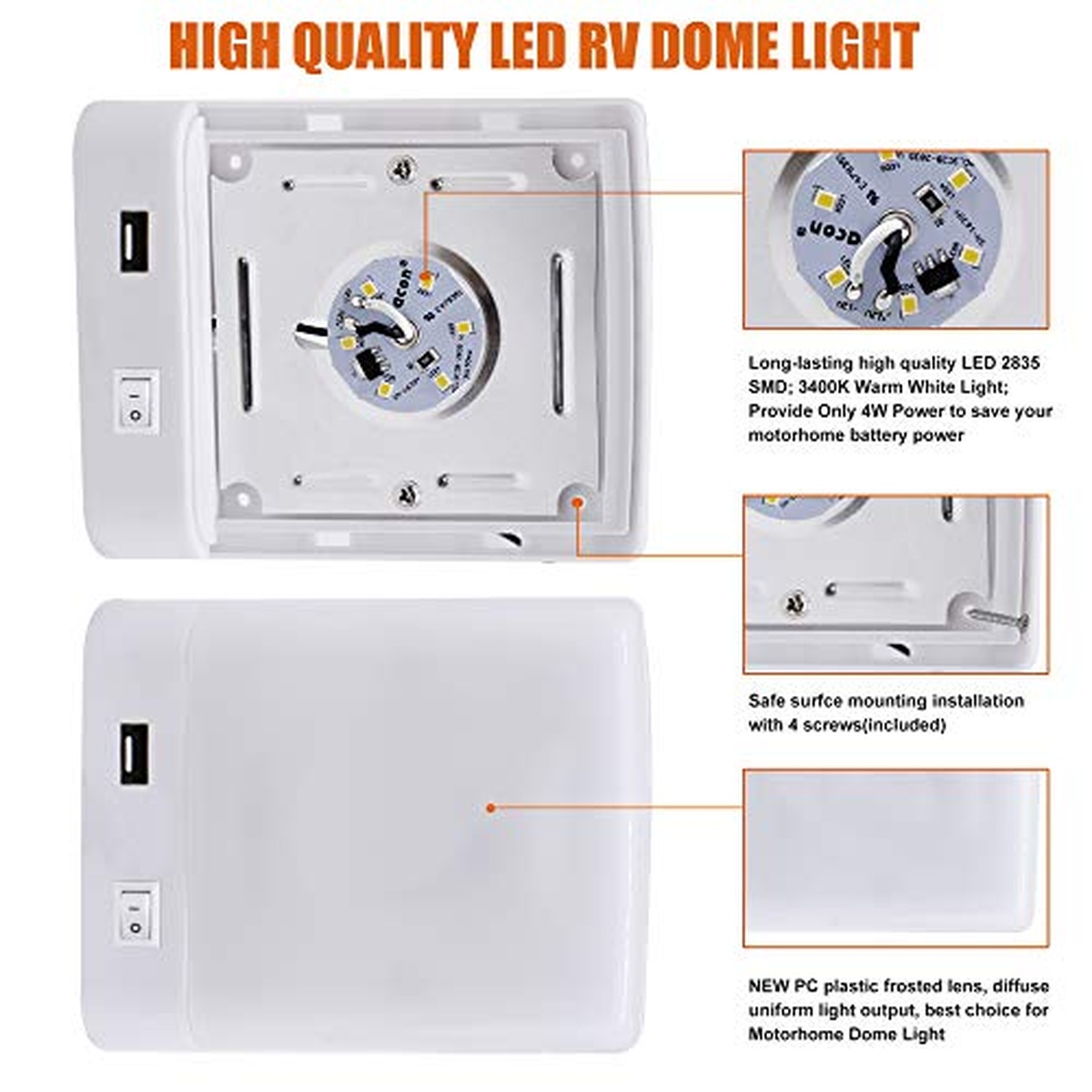 HIGH QUALITY LED RV DOME LIGHT

acon

acon

Long-lasting high quality LED 2835 SMD; 3400K Warm White Light; Provide Only 4W Power to save your motorhome battery power

Safe surfce mounting installation with 4 screws(included)

NEW PC plastic frosted lens, diffuse uniform light output, best choice for Motorhome Dome Light