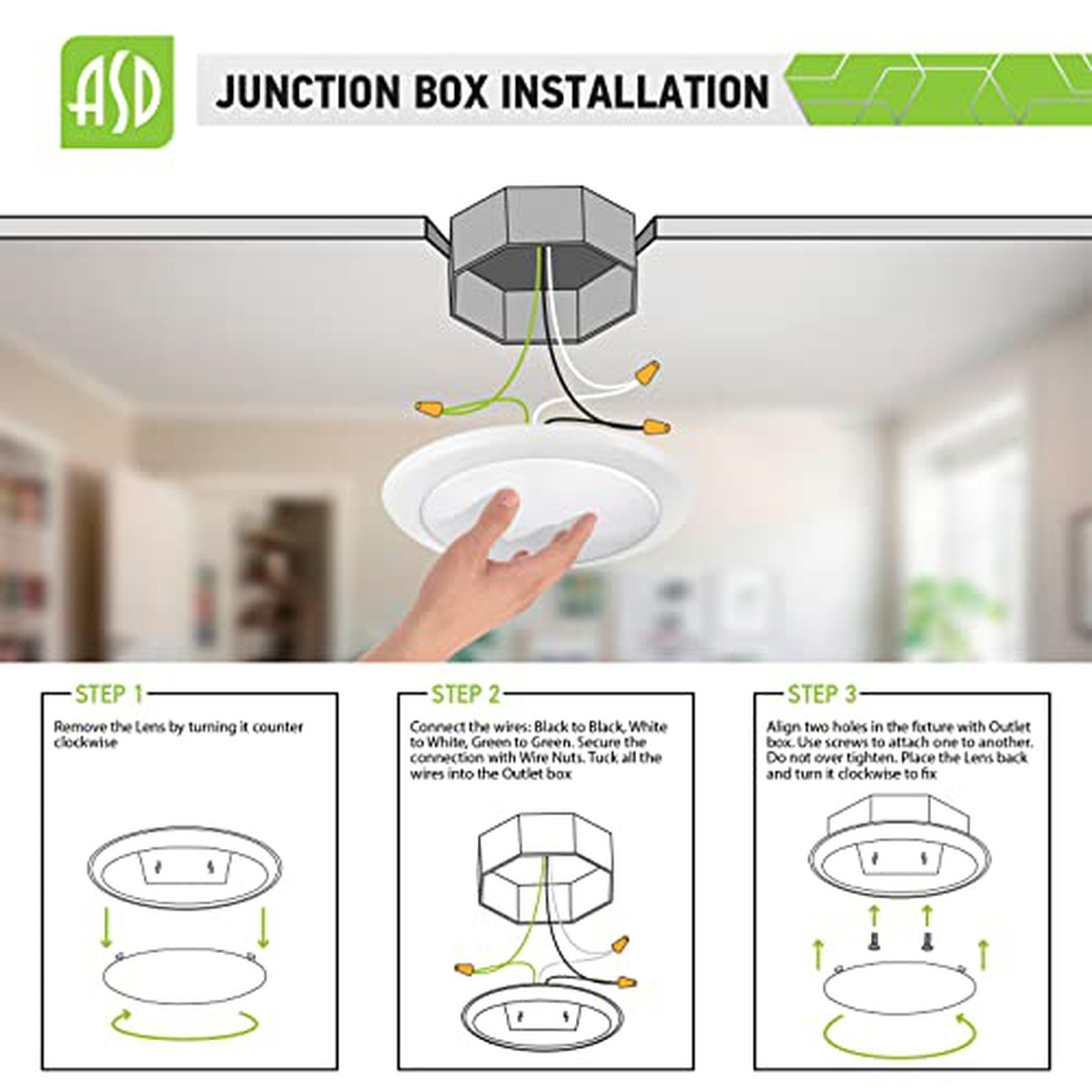 ASD

JUNCTION BOX INSTALLATION

STEP 1

Remove the Lens by turning it counter clockwise

STEP 2

Connect the wires: Black to Black, White to White, Green to Green. Secure the connection with Wire Nuts. Tuck all the wires into the Outlet box

STEP 3

Align two holes in the fixture with Outlet box. Use screws to attach one to another. Do not over tighten. Place the Lens back and turn it clockwise to fix