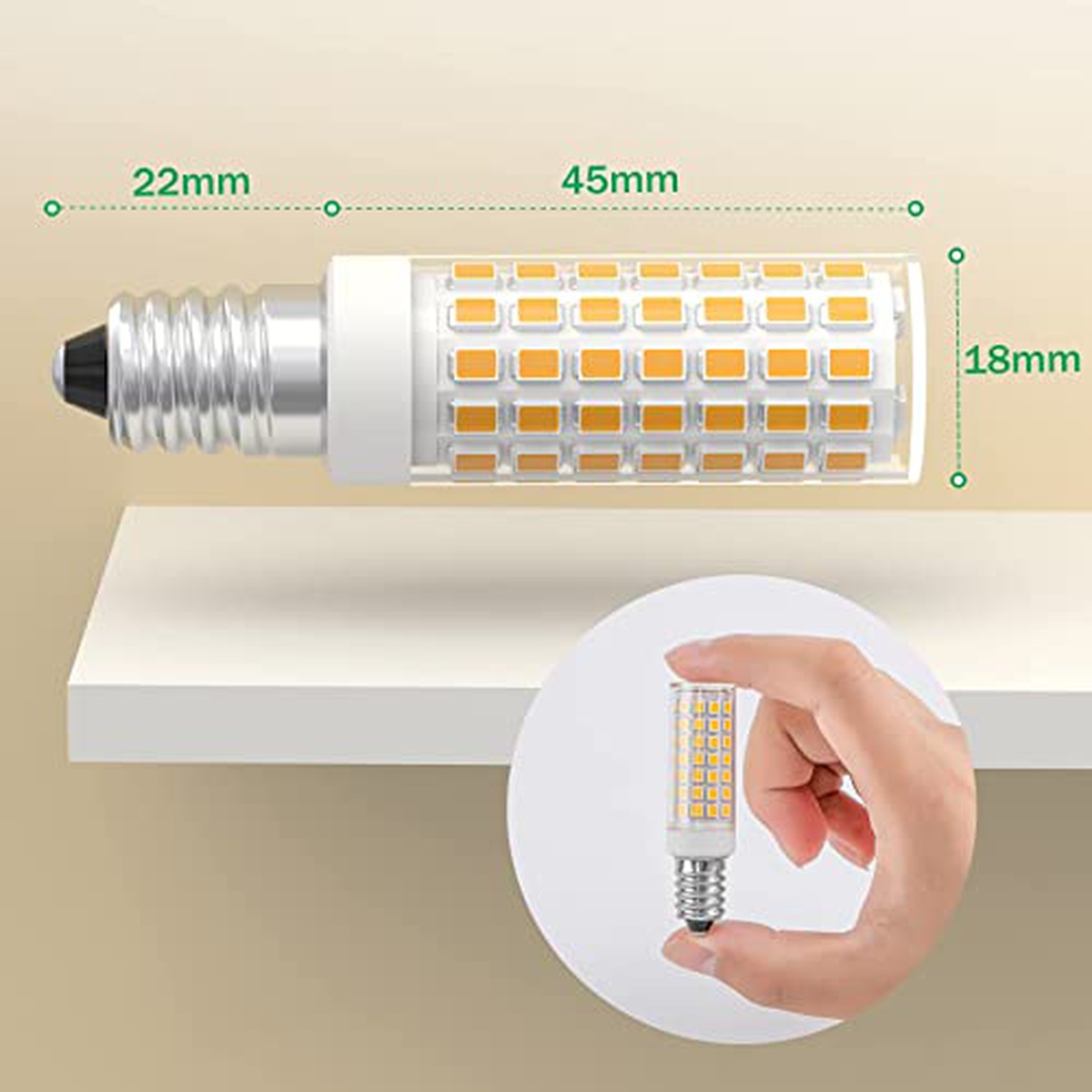 22mm
45mm
18mm