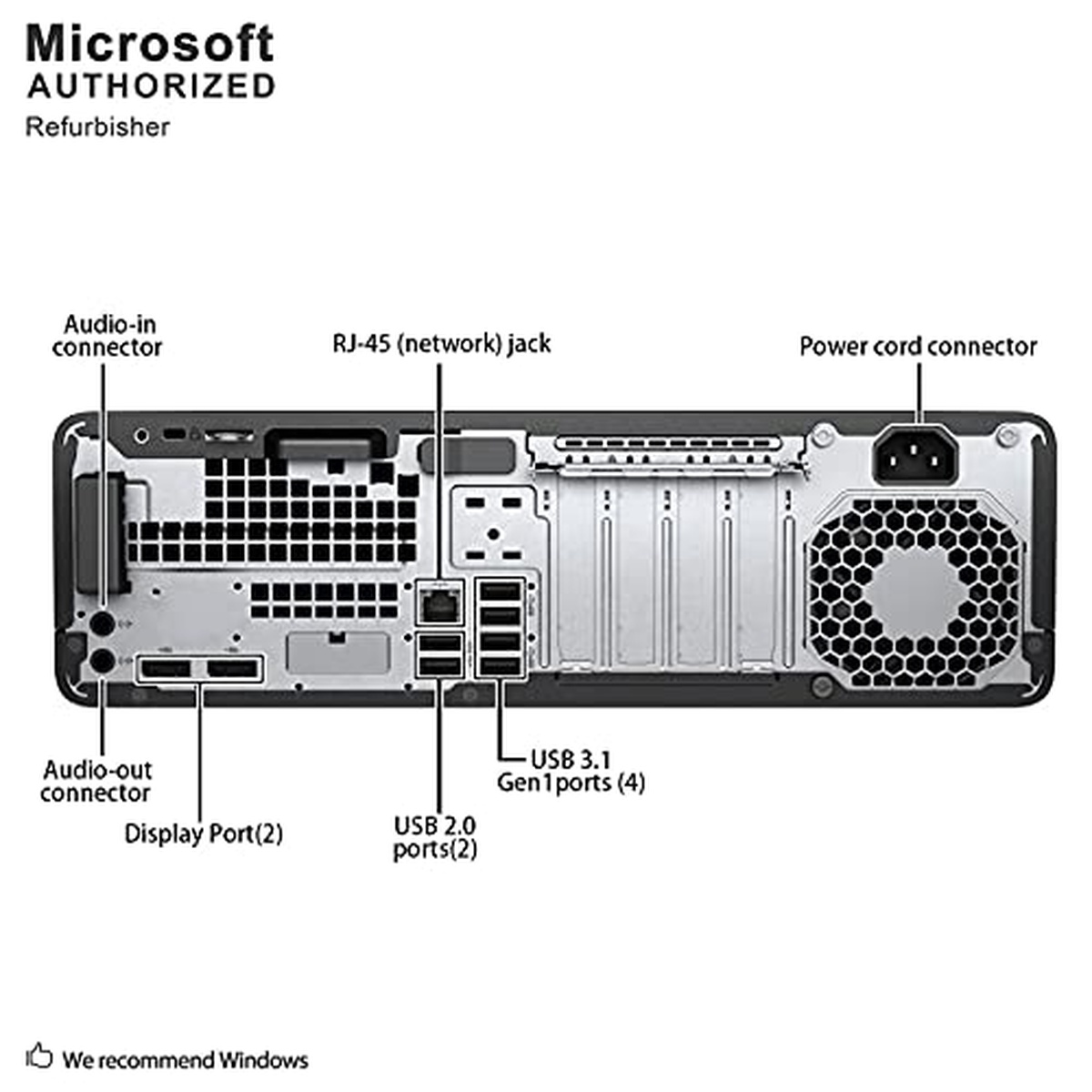 Microsoft
AUTHORIZED
Refurbisher

Audio-in connector

RJ-45 (network) jack

Power cord connector

Audio-out connector

Display Port(2)

USB 2.0 ports(2)

USB 3.1 Gen1ports (4)

We recommend Windows