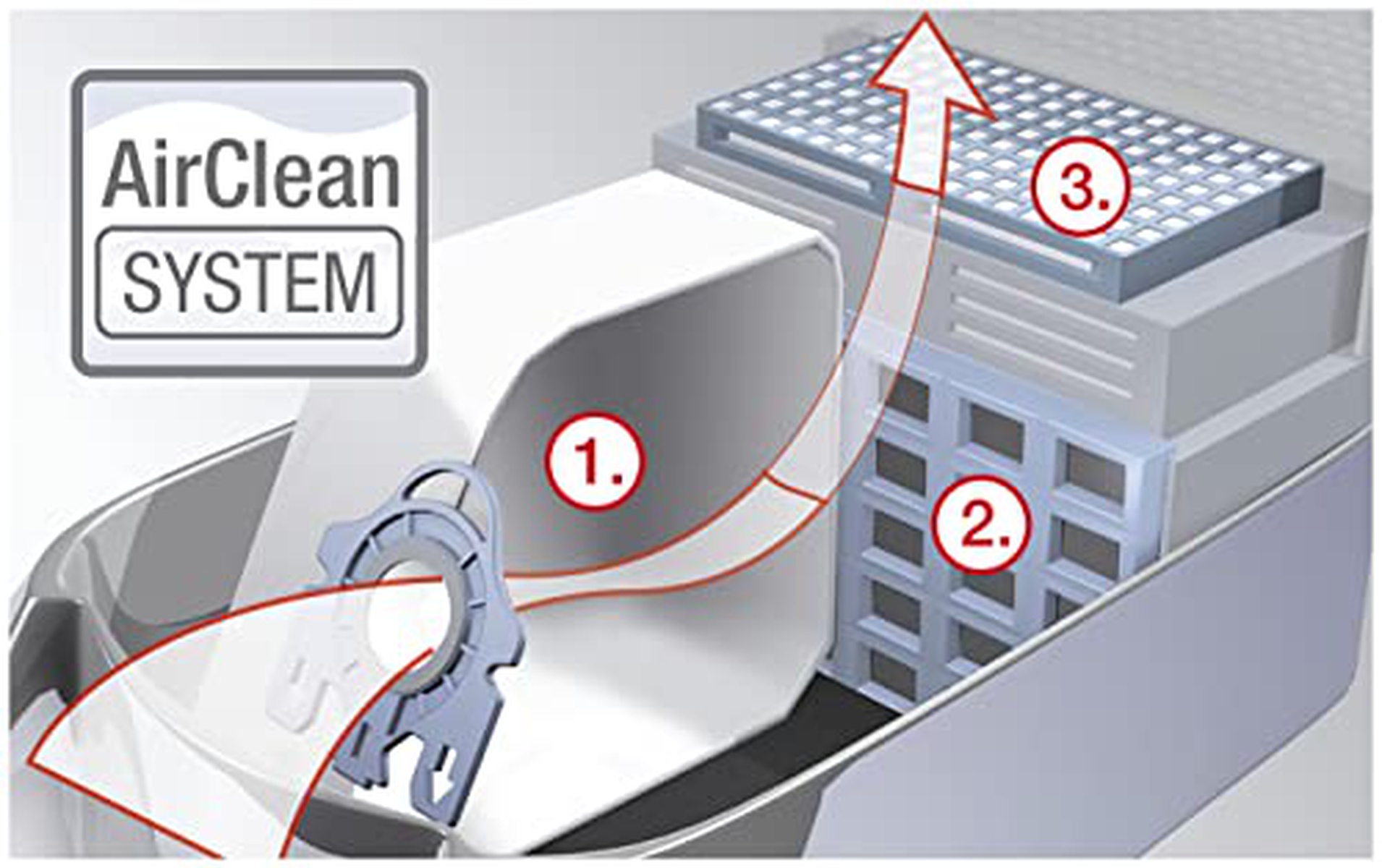 AirClean
SYSTEM

3.

1.

2.