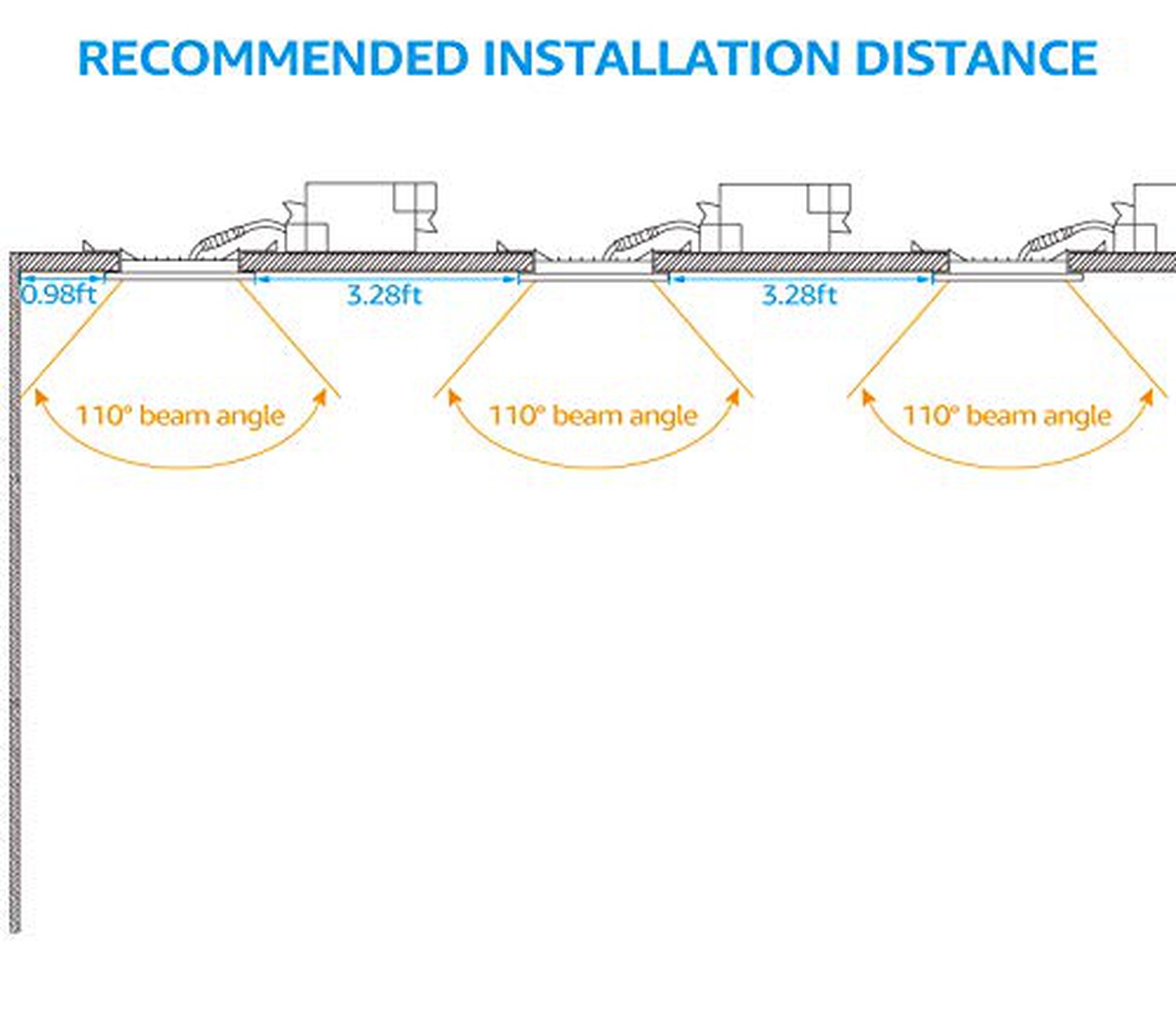 RECOMMENDED INSTALLATION DISTANCE

0.98ft

3.28ft

3.28ft

110° beam angle

110° beam angle

110° beam angle