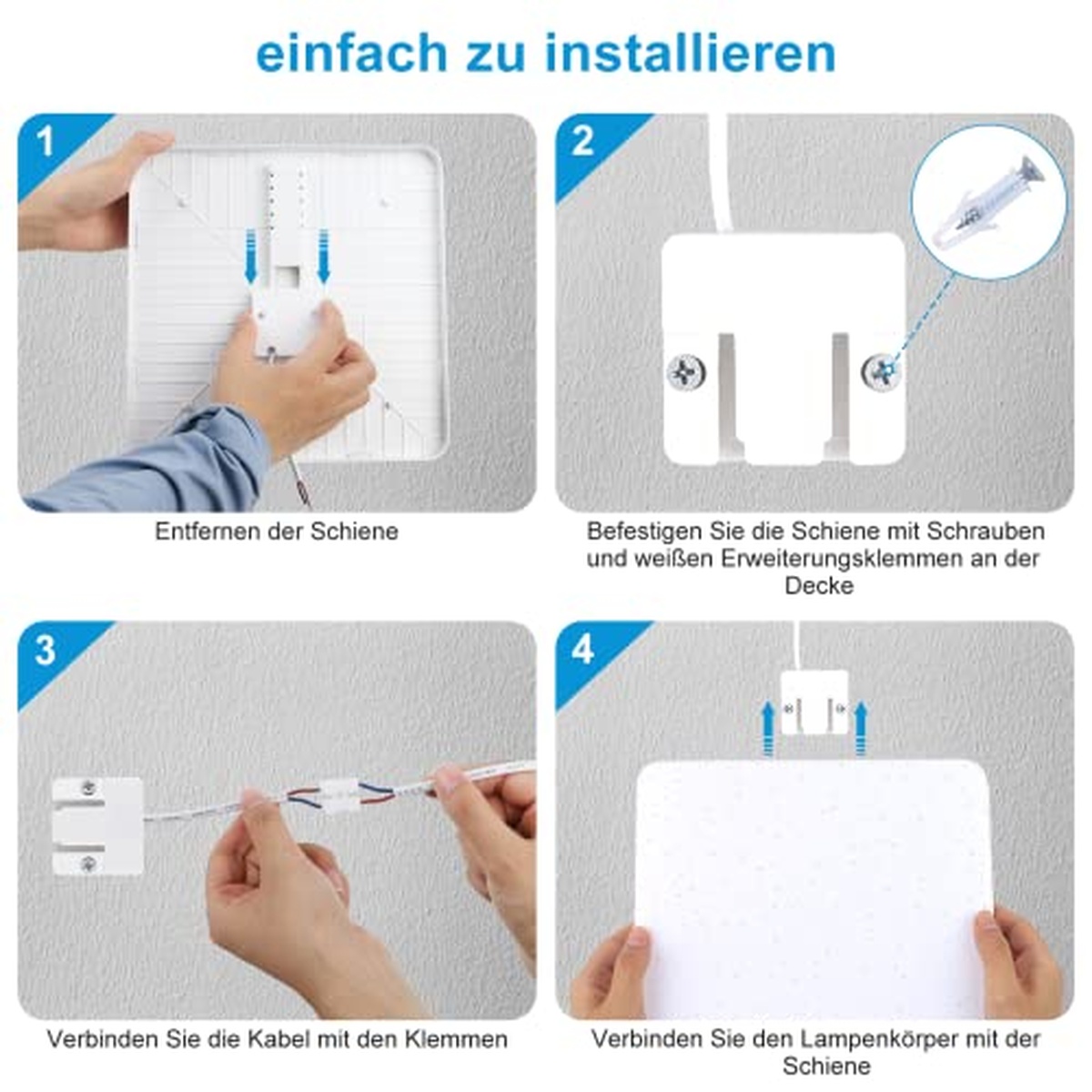 einfach zu installieren

1

Entfernen der Schiene

2

Befestigen Sie die Schiene mit Schrauben und weißen Erweiterungsklemmen an der Decke

3

Verbinden Sie die Kabel mit den Klemmen

4

Verbinden Sie den Lampenkörper mit der Schiene