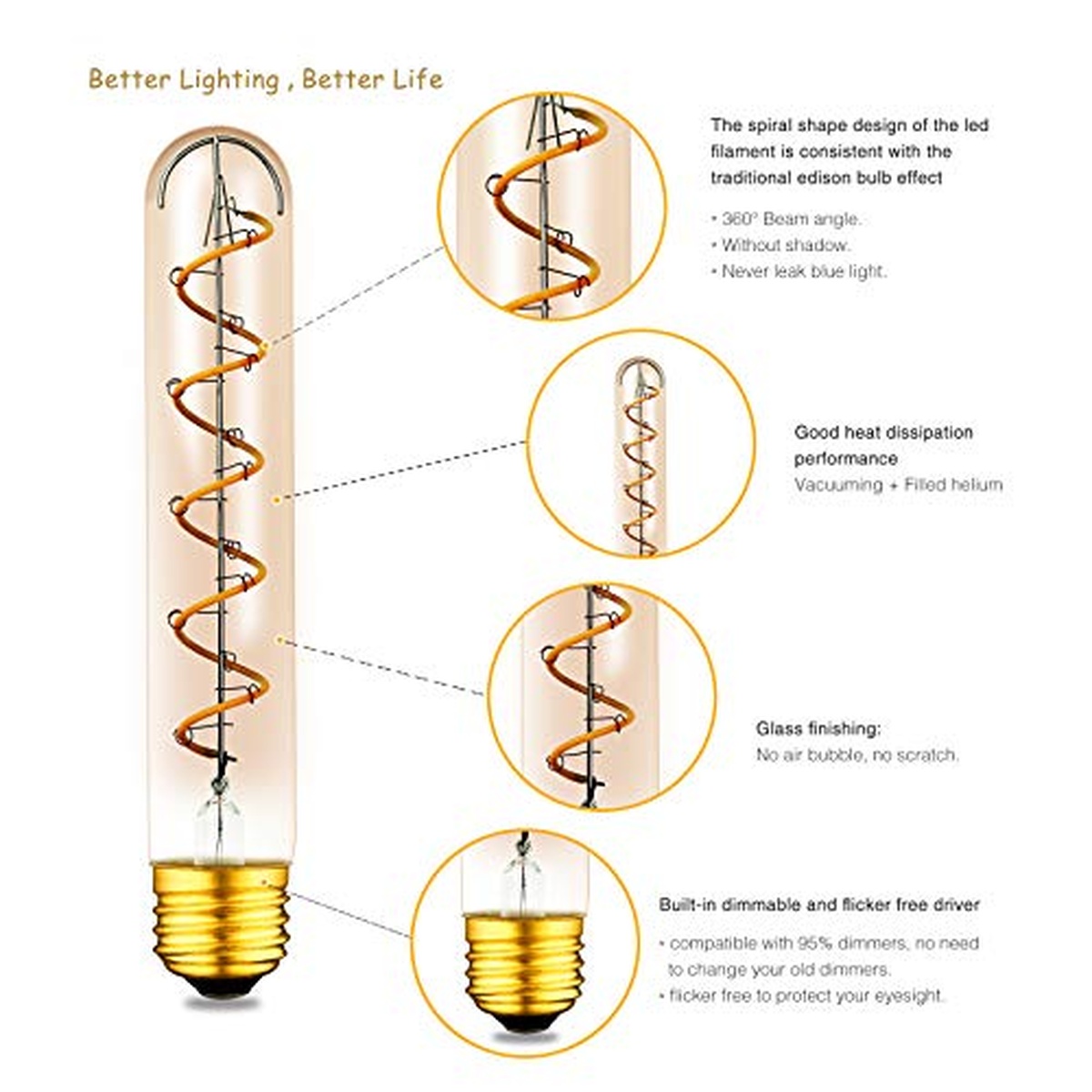 Better Lighting , Better Life

The spiral shape design of the led filament is consistent with the traditional edison bulb effect

• 360° Beam angle.
• Without shadow.
• Never leak blue light.

Good heat dissipation performance
Vacuuming + Filled helium

Glass finishing:
No air bubble, no scratch.

Built-in dimmable and flicker free driver

• compatible with 95% dimmers, no need to change your old dimmers.
• flicker free to protect your eyesight.