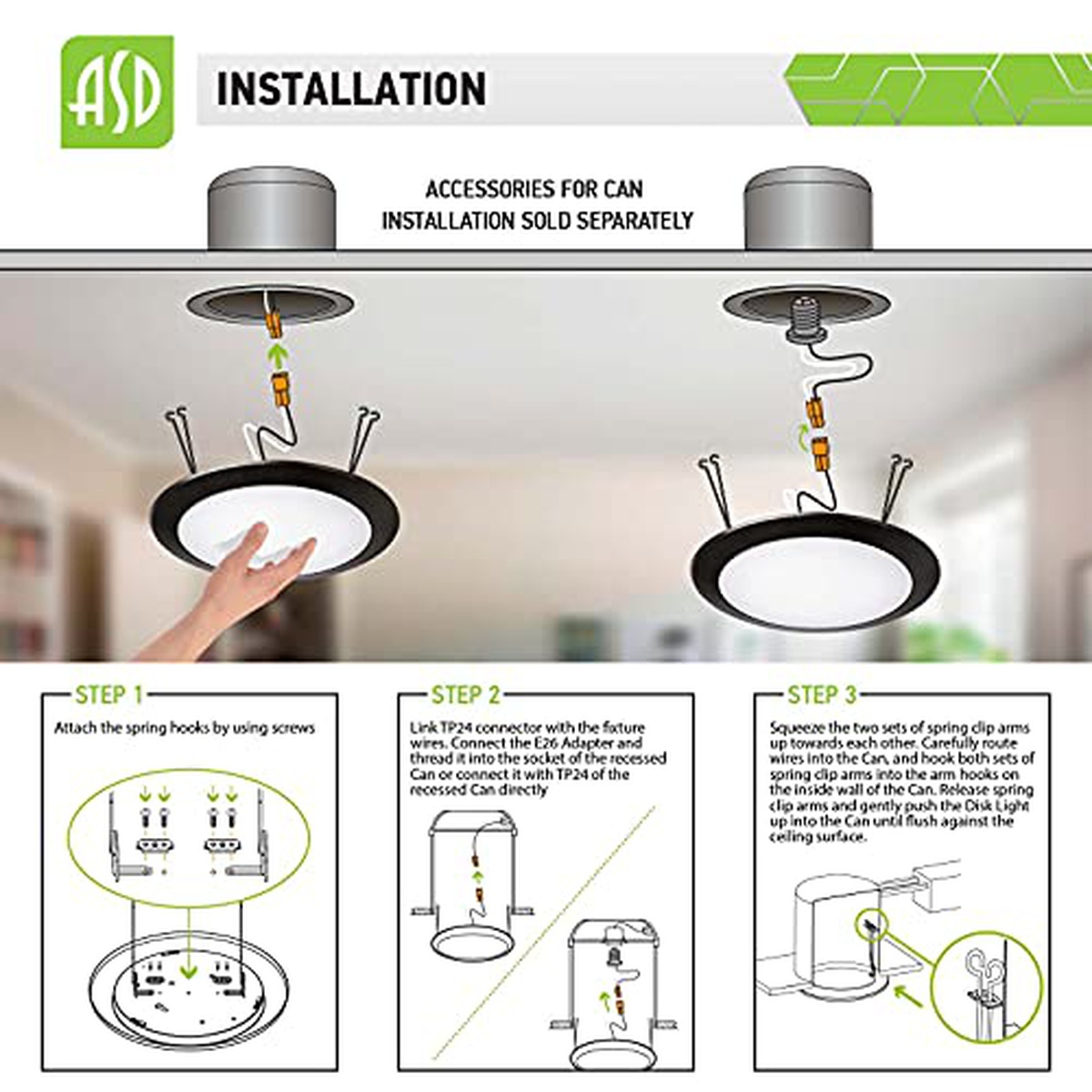 ASD

INSTALLATION

ACCESSORIES FOR CAN INSTALLATION SOLD SEPARATELY

STEP 1

Attach the spring hooks by using screws

STEP 2

Link TP24 connector with the fixture wires. Connect the E26 Adapter and thread it into the socket of the recessed Can or connect it with TP24 of the recessed Can directly

STEP 3

Squeeze the two sets of spring clip arms up towards each other. Carefully route wires into the Can, and hook both sets of spring clip arms into the arm hooks on the inside wall of the Can. Release spring clip arms and gently push the Disk Light up into the Can until flush against the ceiling surface.