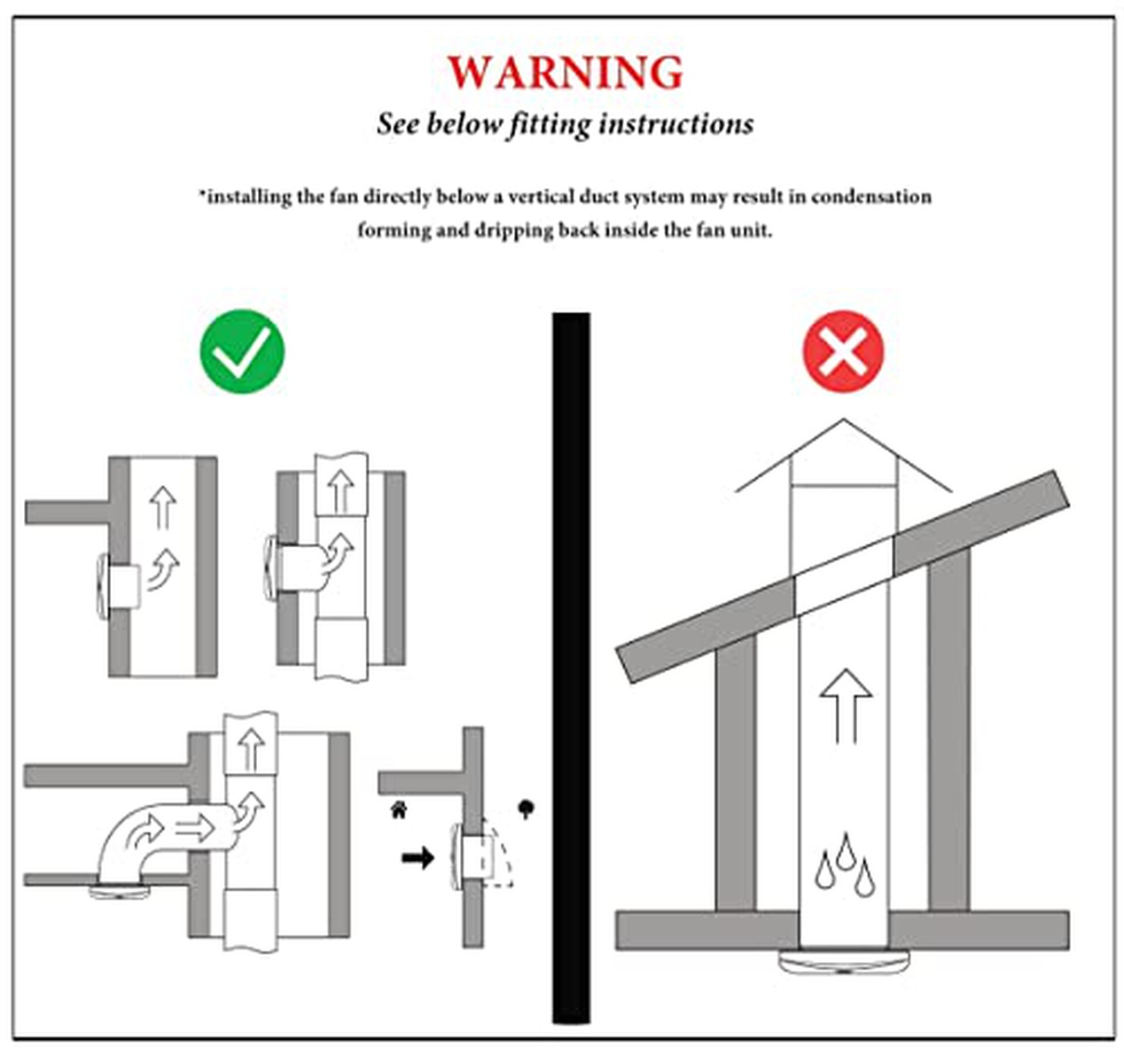 WARNING
See below fitting instructions

*installing the fan directly below a vertical duct system may result in condensation forming and dripping back inside the fan unit.