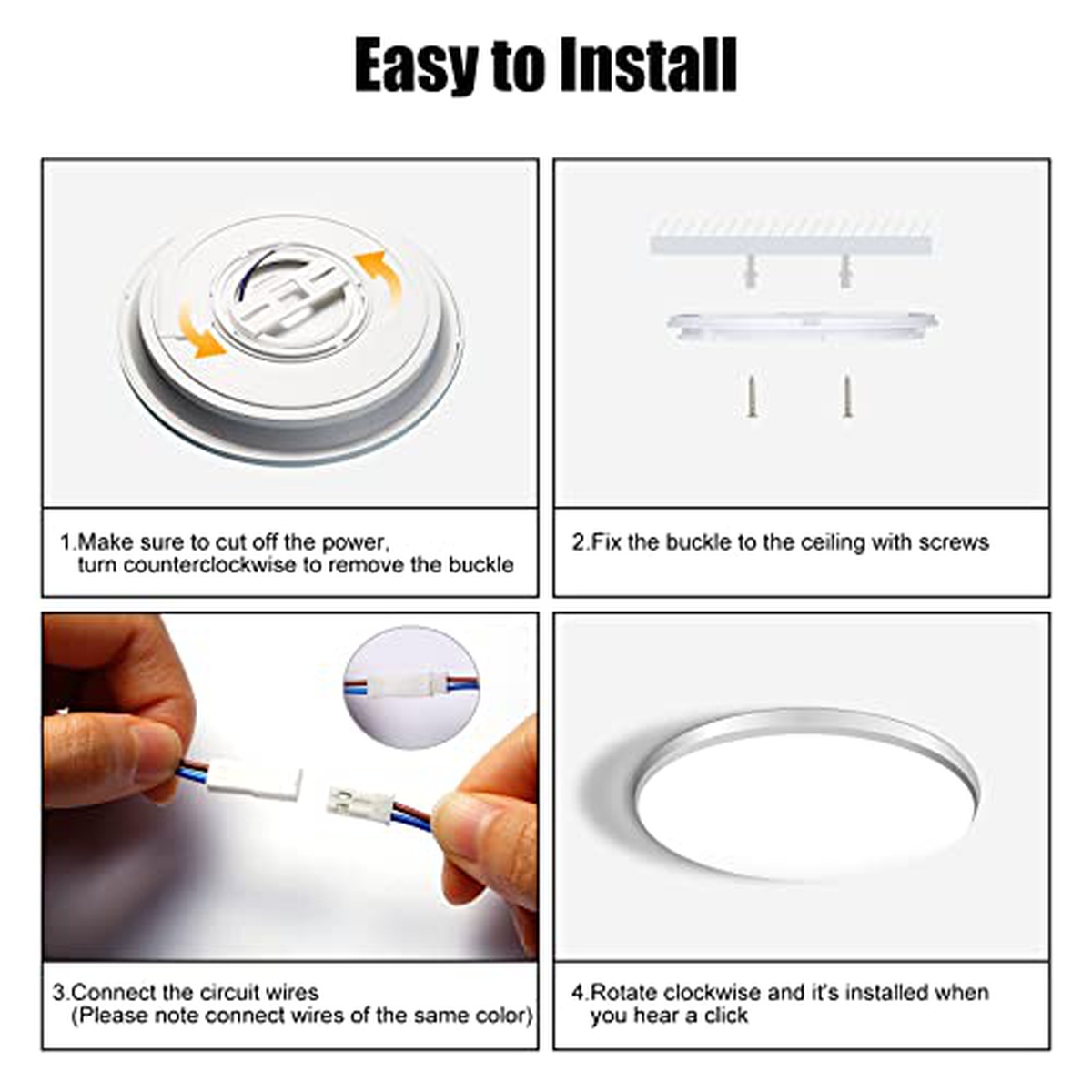 Easy to Install

1.Make sure to cut off the power, turn counterclockwise to remove the buckle

2.Fix the buckle to the ceiling with screws

3.Connect the circuit wires (Please note connect wires of the same color)

4.Rotate clockwise and it's installed when you hear a click