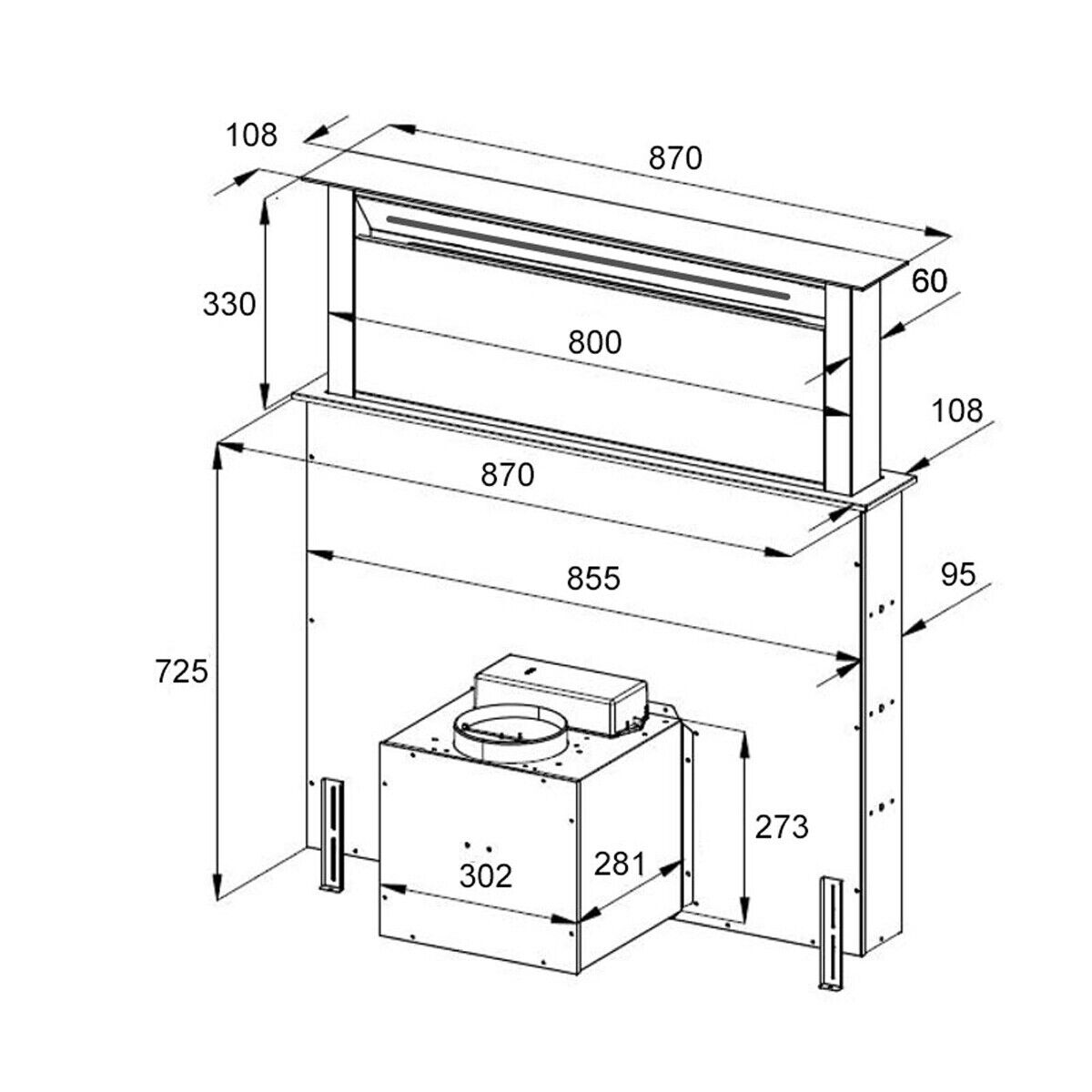 108
870
330
60
800
108
870
855
95
725
273
302
281