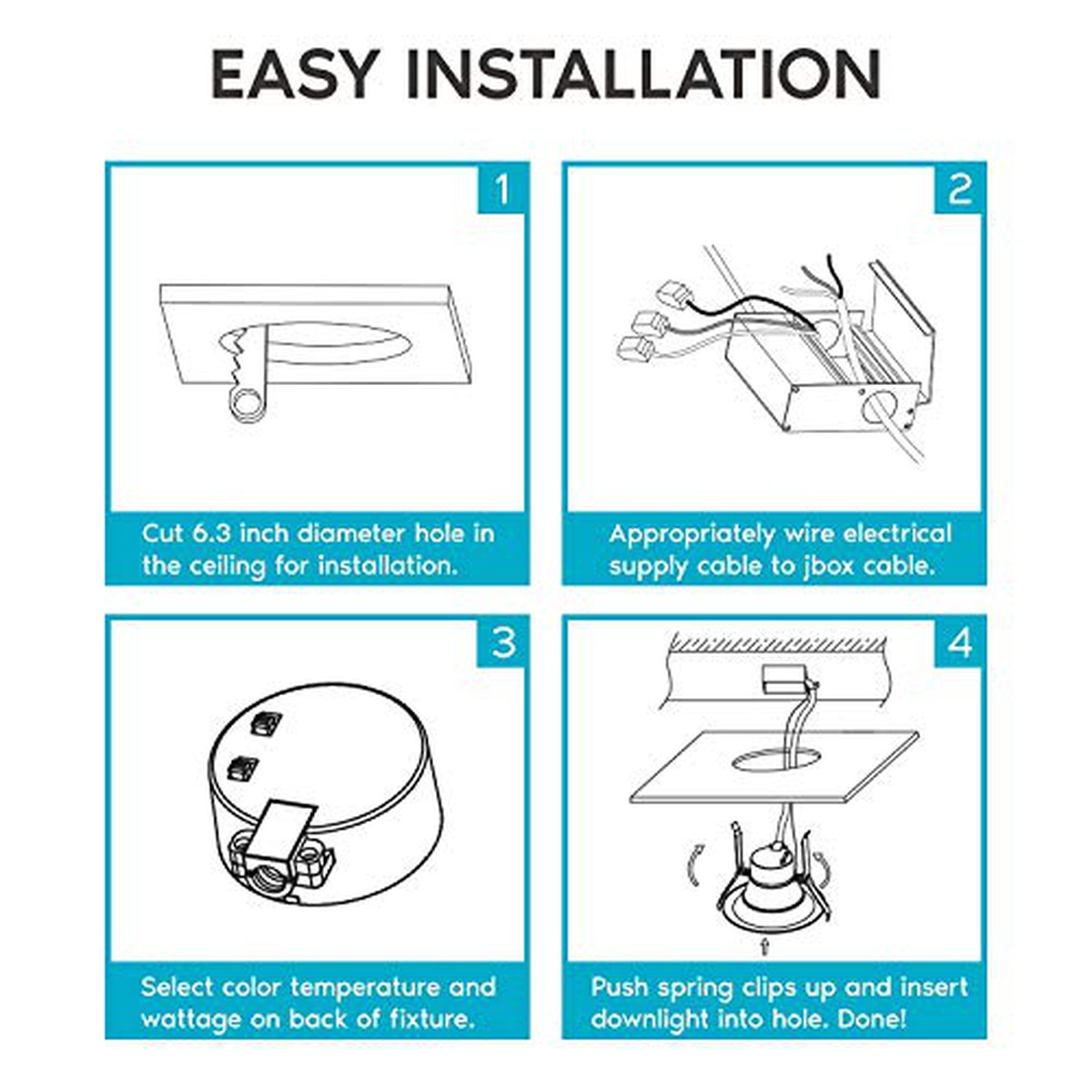 EASY INSTALLATION

1

Cut 6.3 inch diameter hole in the ceiling for installation.

2

Appropriately wire electrical supply cable to jbox cable.

3

Select color temperature and wattage on back of fixture.

4

Push spring clips up and insert downlight into hole. Done!